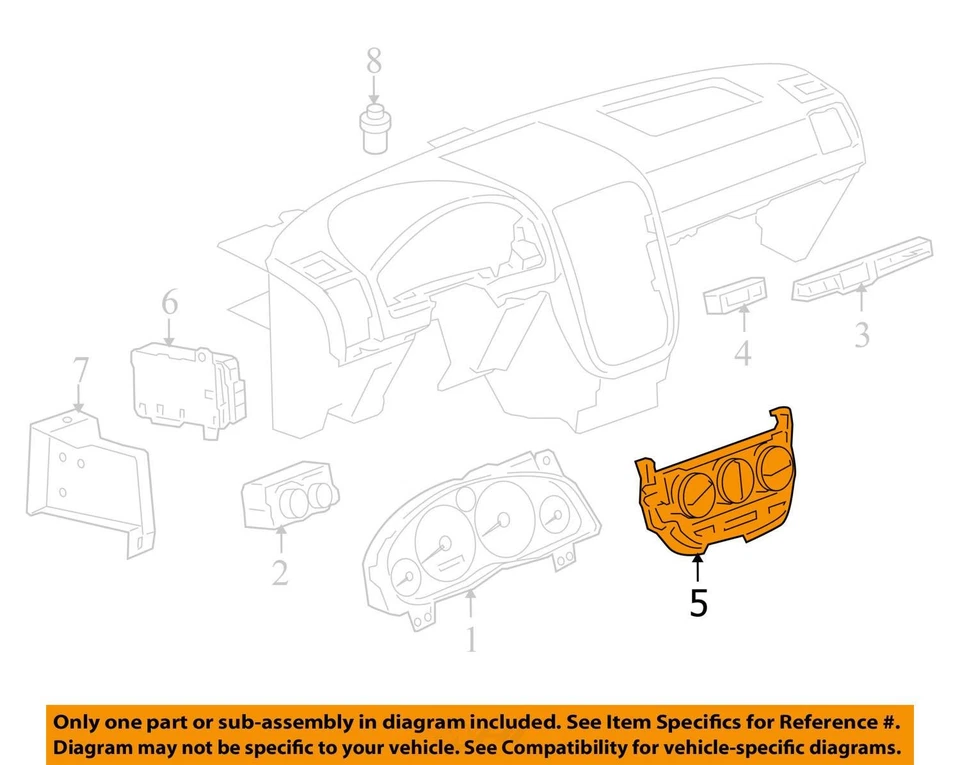 8

6

7

4

3

2

1

5

Only one part or sub-assembly in diagram included. See Item Specifics for Reference #.
Diagram may not be specific to your vehicle. See Compatibility for vehicle-specific diagrams.