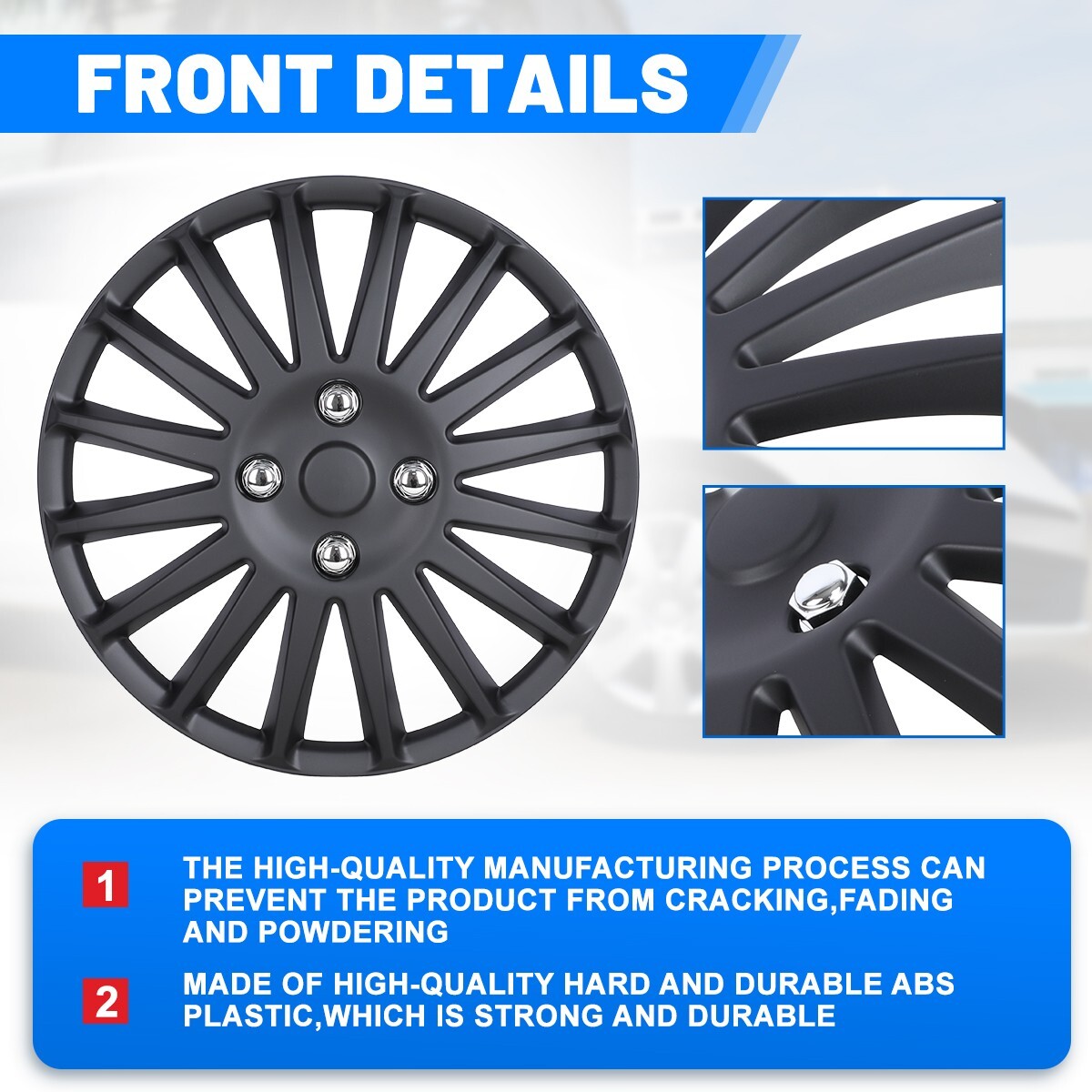 FRONT DETAILS

1 THE HIGH-QUALITY MANUFACTURING PROCESS CAN PREVENT THE PRODUCT FROM CRACKING,FADING AND POWDERING

2 MADE OF HIGH-QUALITY HARD AND DURABLE ABS PLASTIC,WHICH IS STRONG AND DURABLE