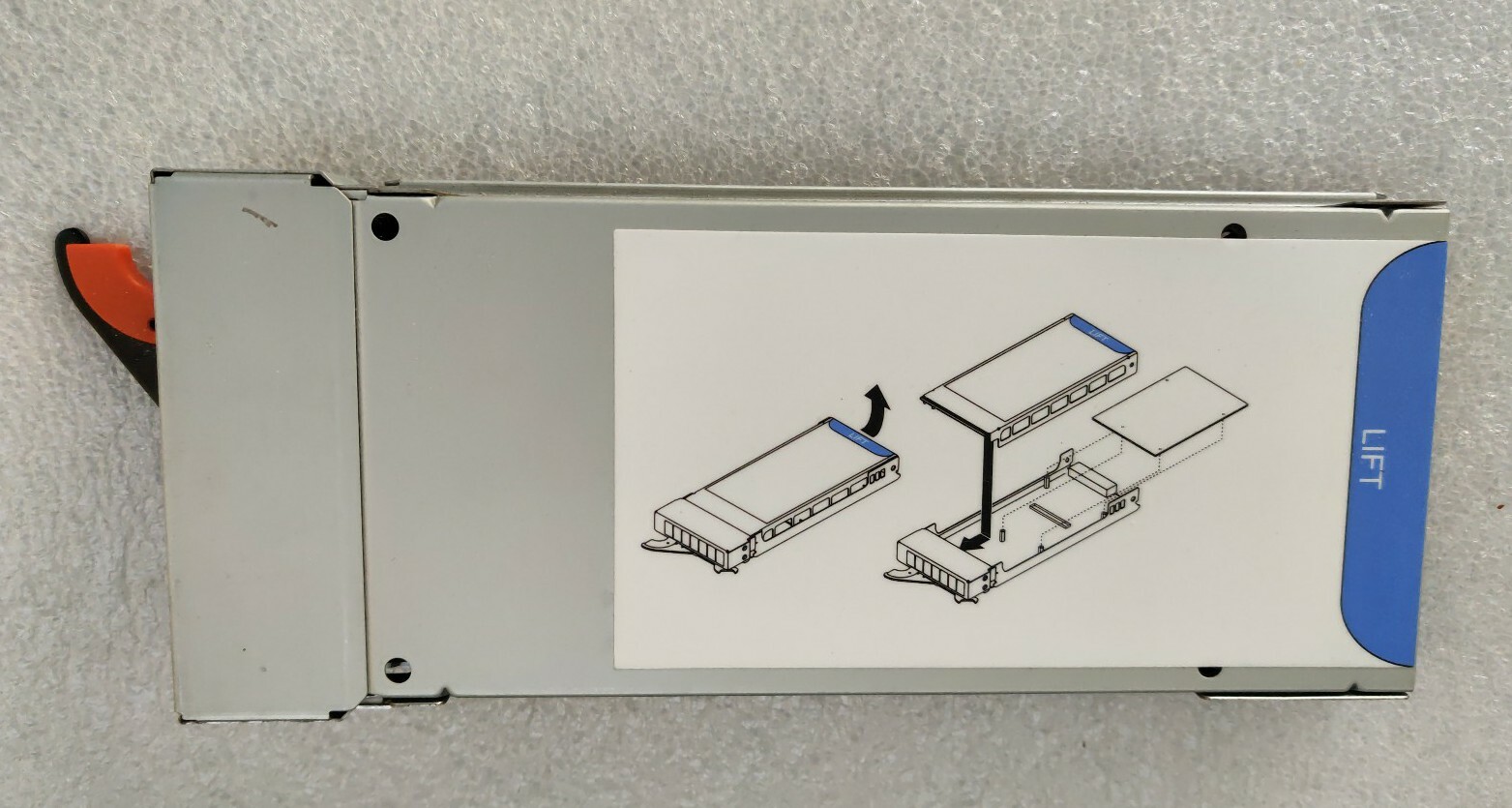 LIFT

LIFT

LIFT