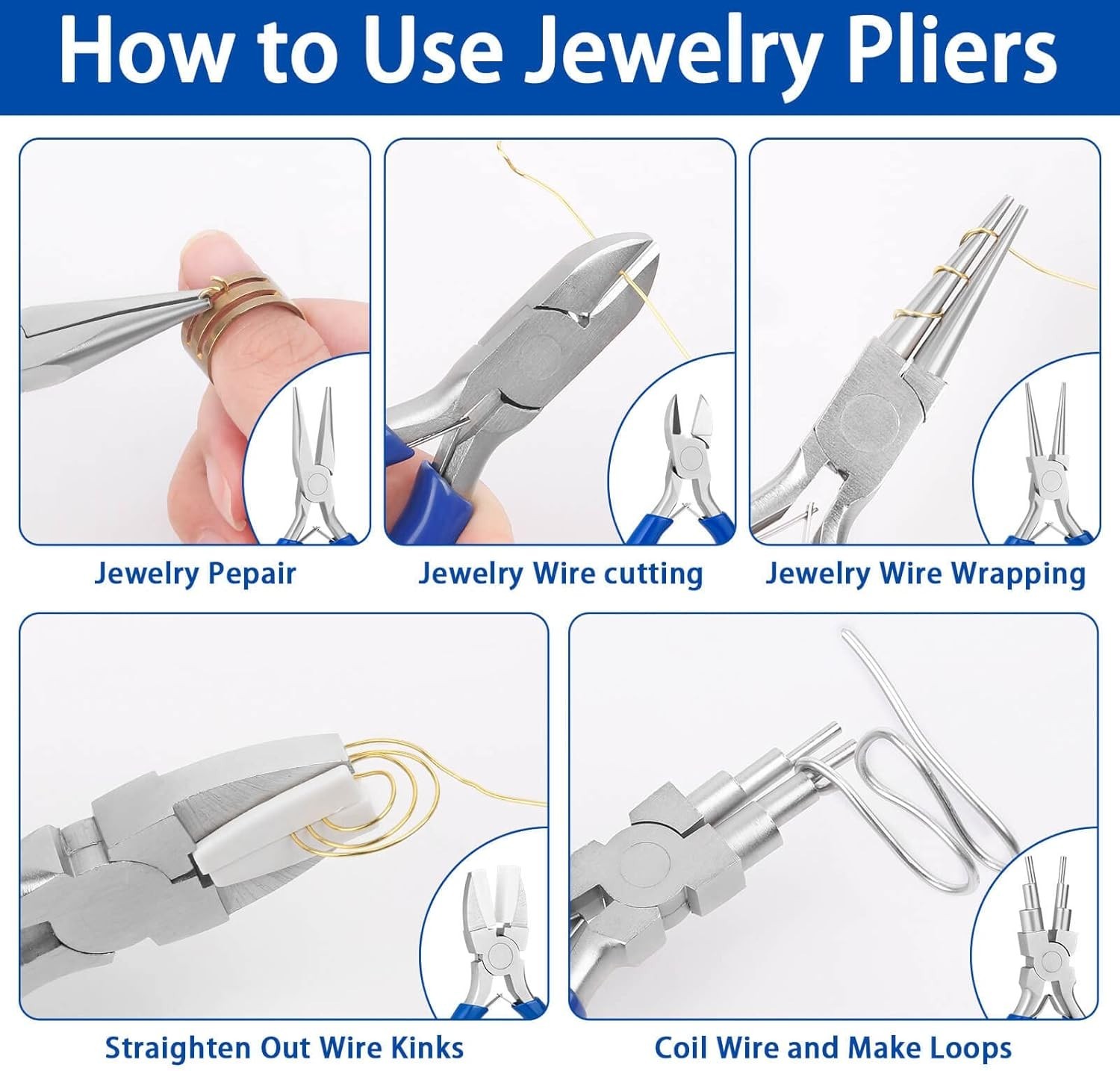 How to Use Jewelry Pliers

Jewelry Pepair

Jewelry Wire cutting

Jewelry Wire Wrapping

Straighten Out Wire Kinks

Coil Wire and Make Loops