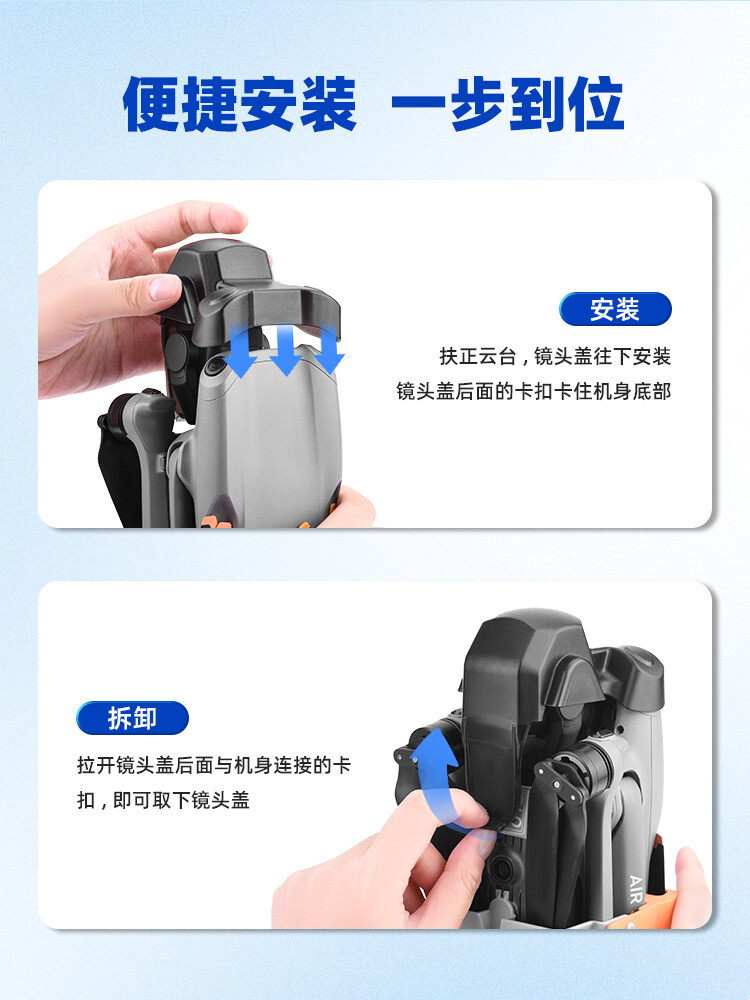 便捷安装 一步到位

安装

扶正云台，镜头盖往下安装
镜头盖后面的卡扣卡住机身底部

拆卸

拉开镜头盖后面与机身连接的卡扣，即可取下镜头盖

AIR