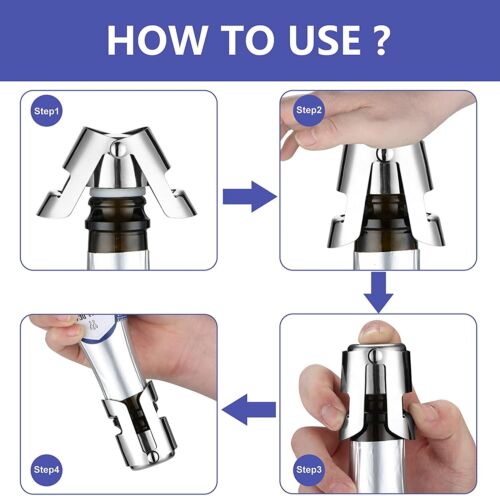 HOW TO USE ?

Step1

Step2

Step3

Step4