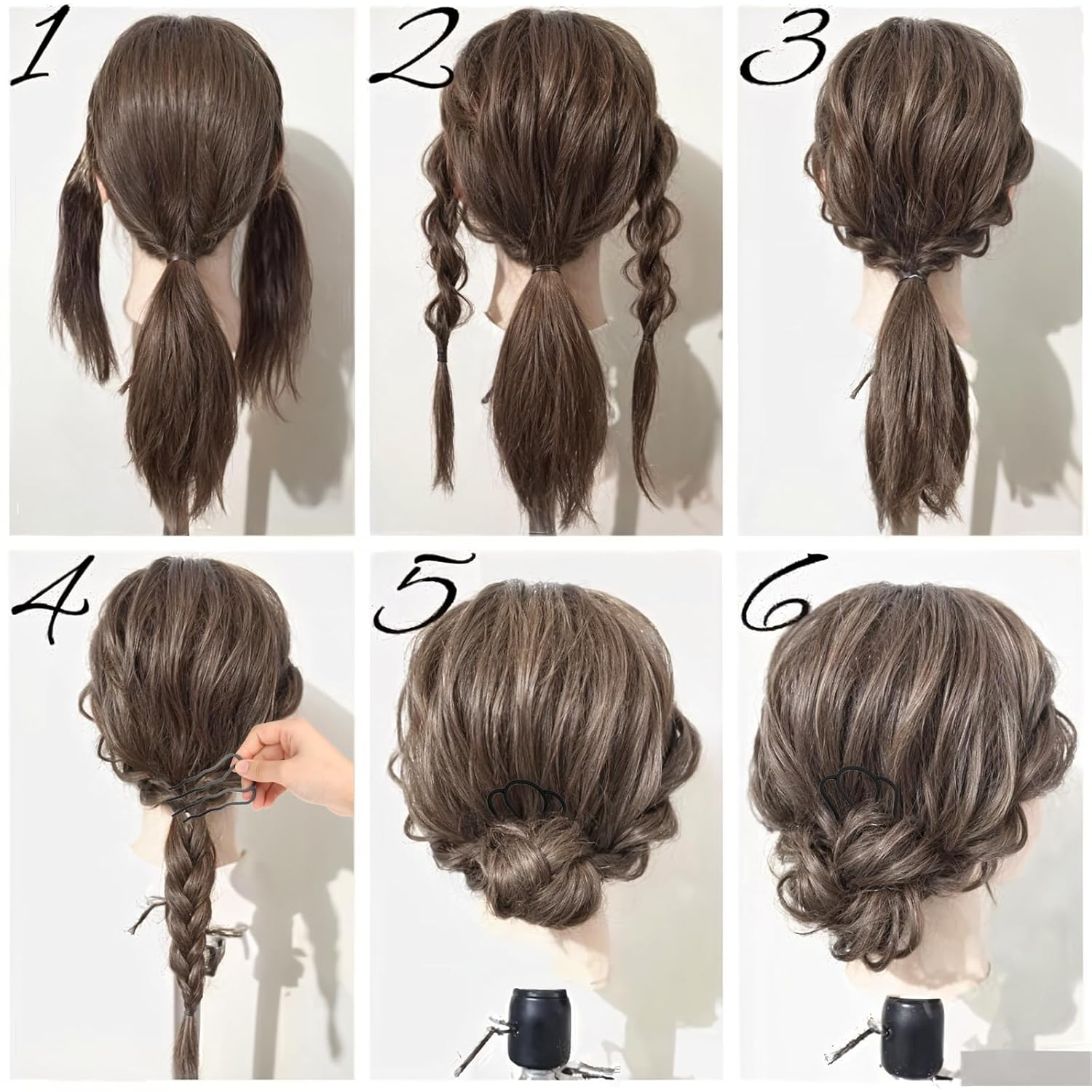 1

2

3

4

5

6