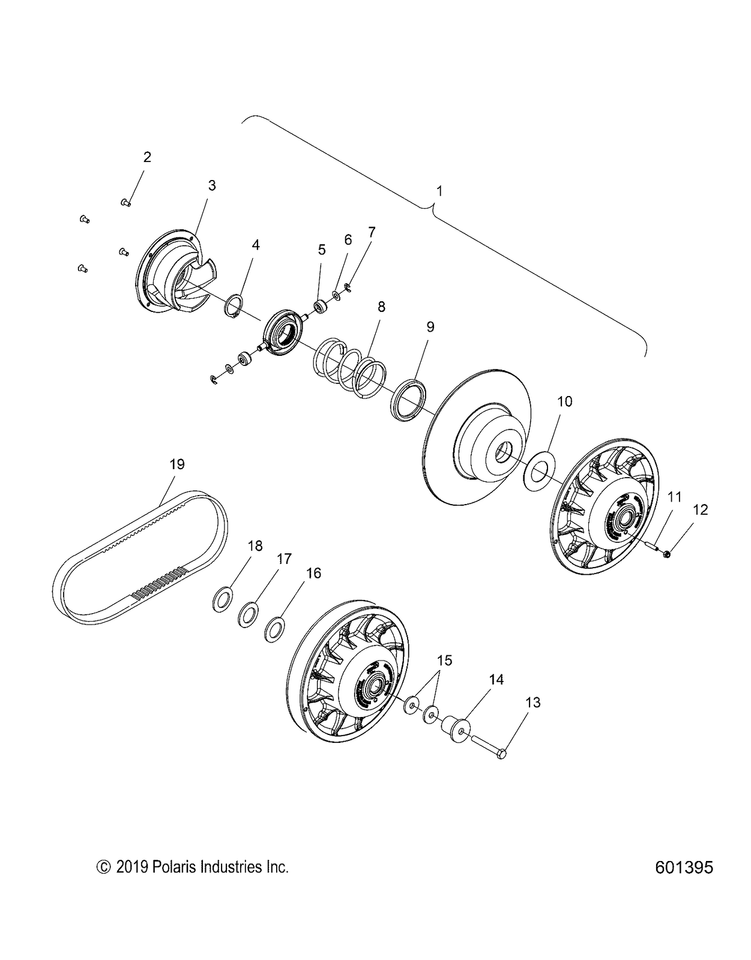 1
2
3
4
5
6
7
8
9
10
11
12
19
18
17
16
15
14
13

© 2019 Polaris Industries Inc.

601395