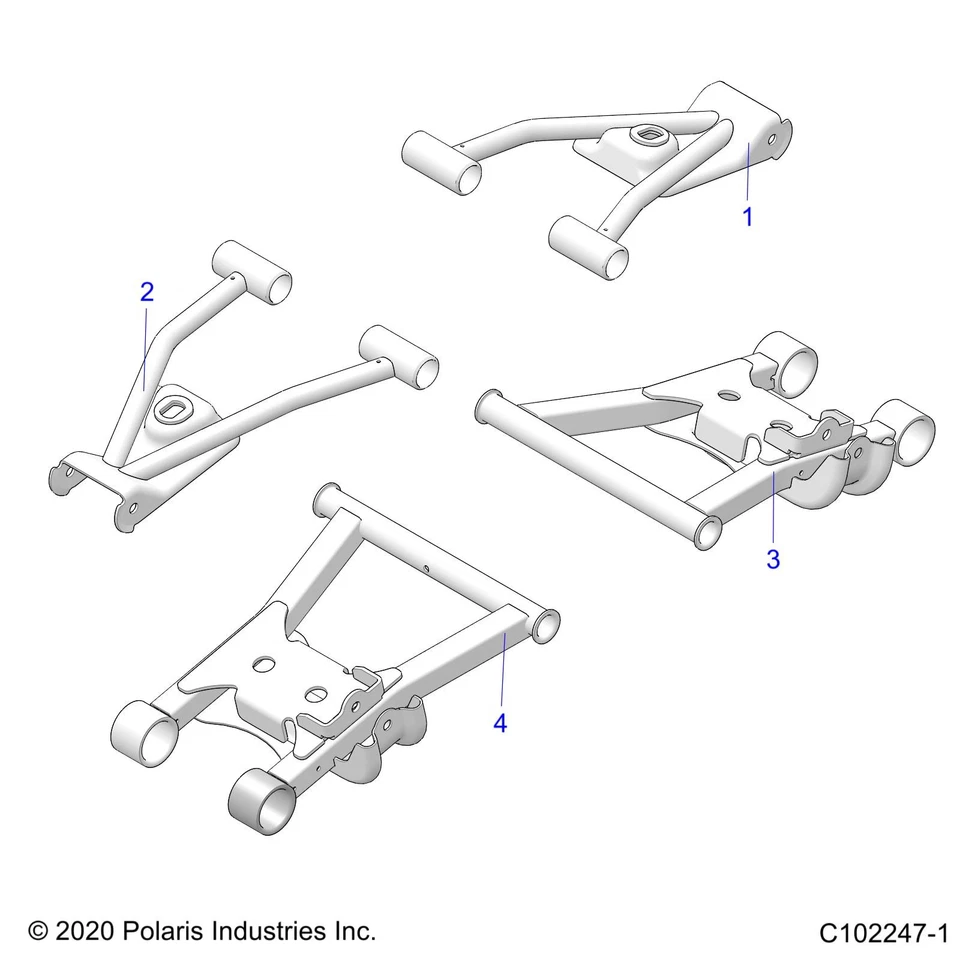 1

2

3

4

© 2020 Polaris Industries Inc.

C102247-1