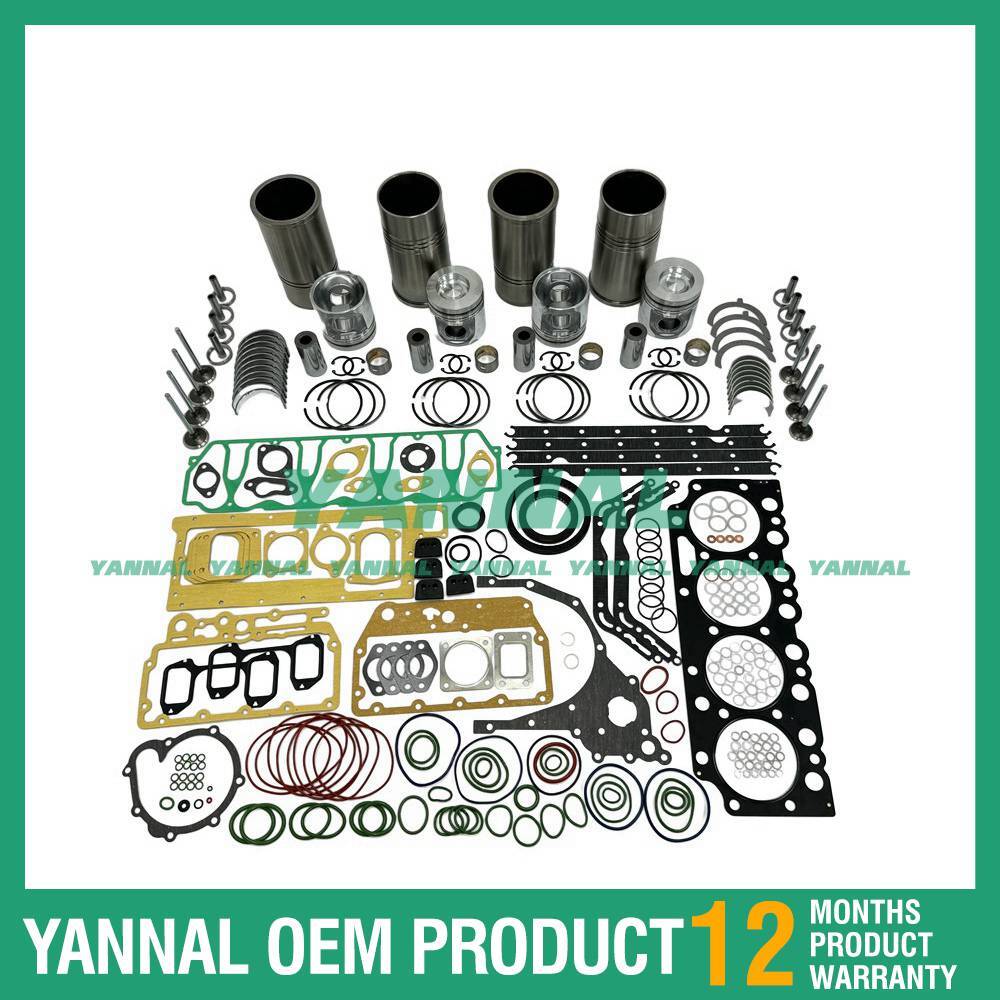 YANNAL YANNAL YANNAL YANNAL YANNAL YANNAL YANNAL YANNAL

YANNAL OEM PRODUCT 12 MONTHS PRODUCT WARRANTY