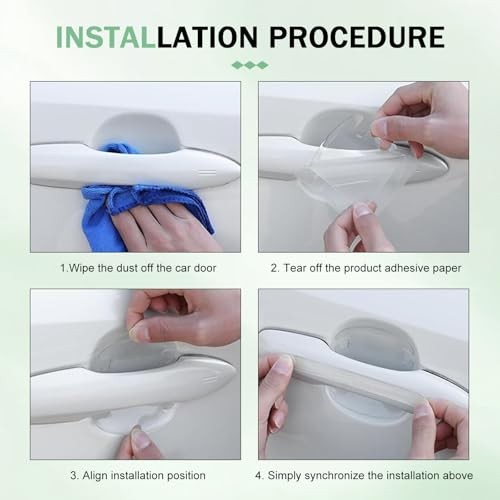 INSTALLATION PROCEDURE

1.Wipe the dust off the car door

2. Tear off the product adhesive paper

3. Align installation position

4. Simply synchronize the installation above