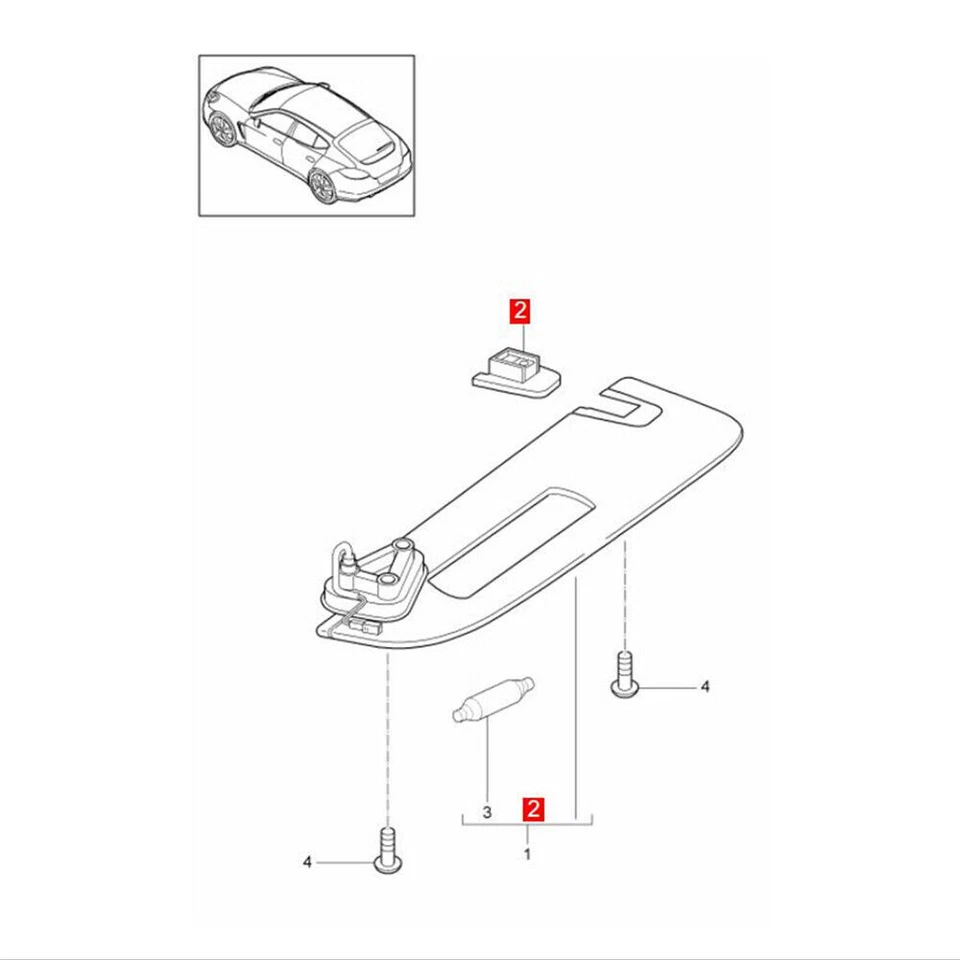 2

4

3

2

1

4