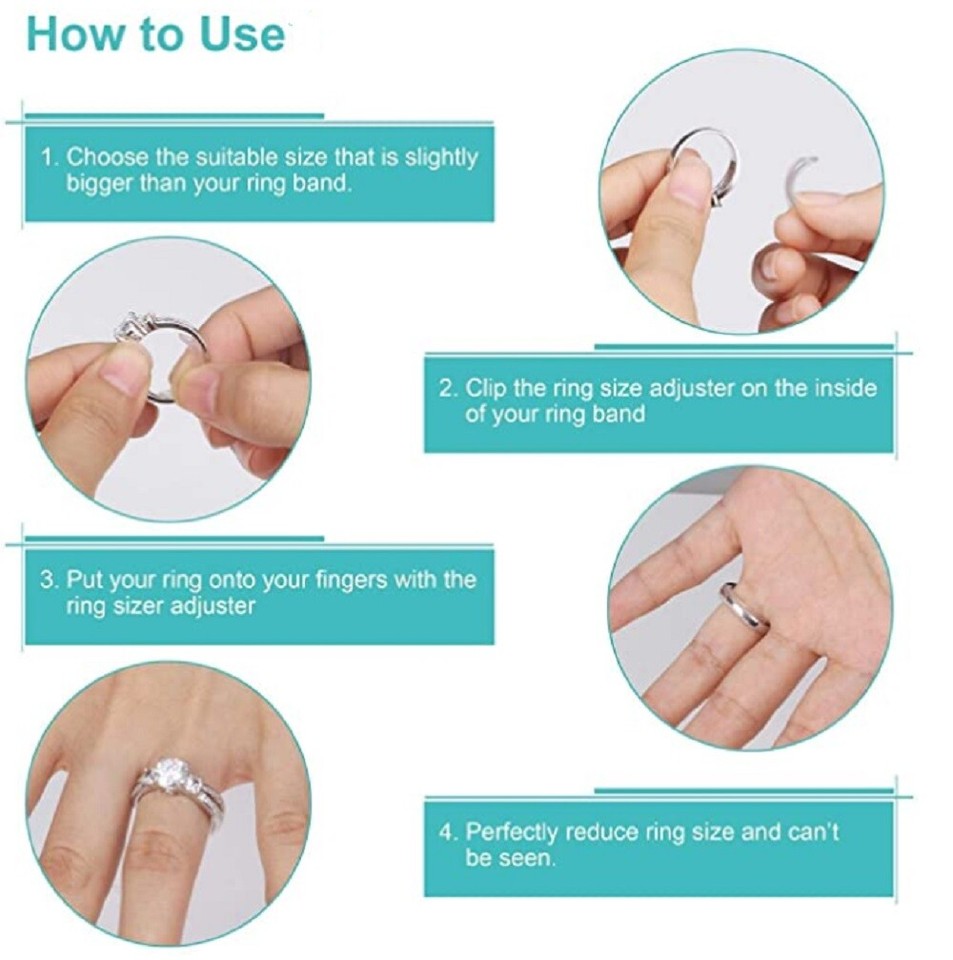 How to Use

1. Choose the suitable size that is slightly bigger than your ring band.

2. Clip the ring size adjuster on the inside of your ring band

3. Put your ring onto your fingers with the ring sizer adjuster

4. Perfectly reduce ring size and can't be seen.