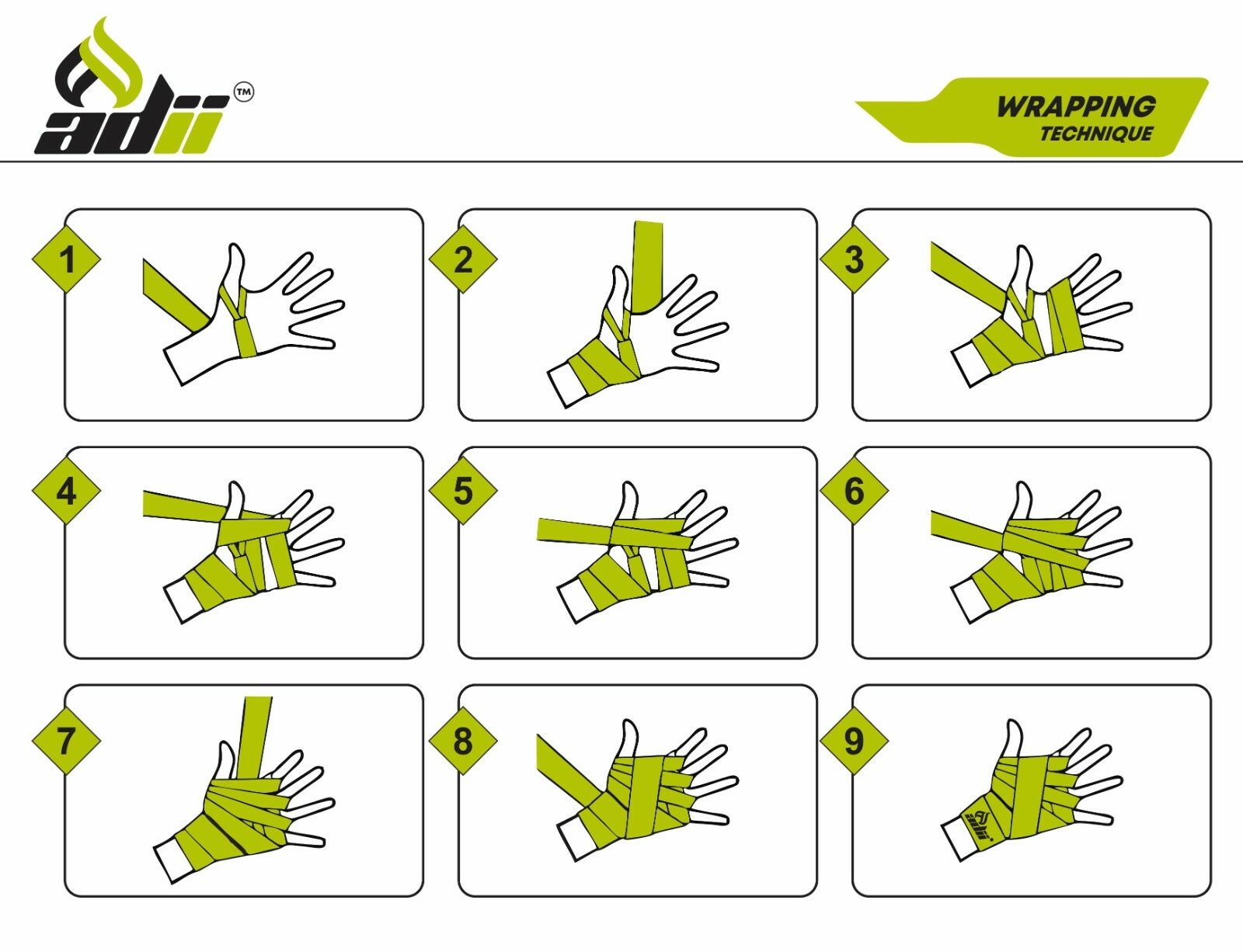 adii™

WRAPPING
TECHNIQUE

1

2

3

4

5

6

7

8

9

adii