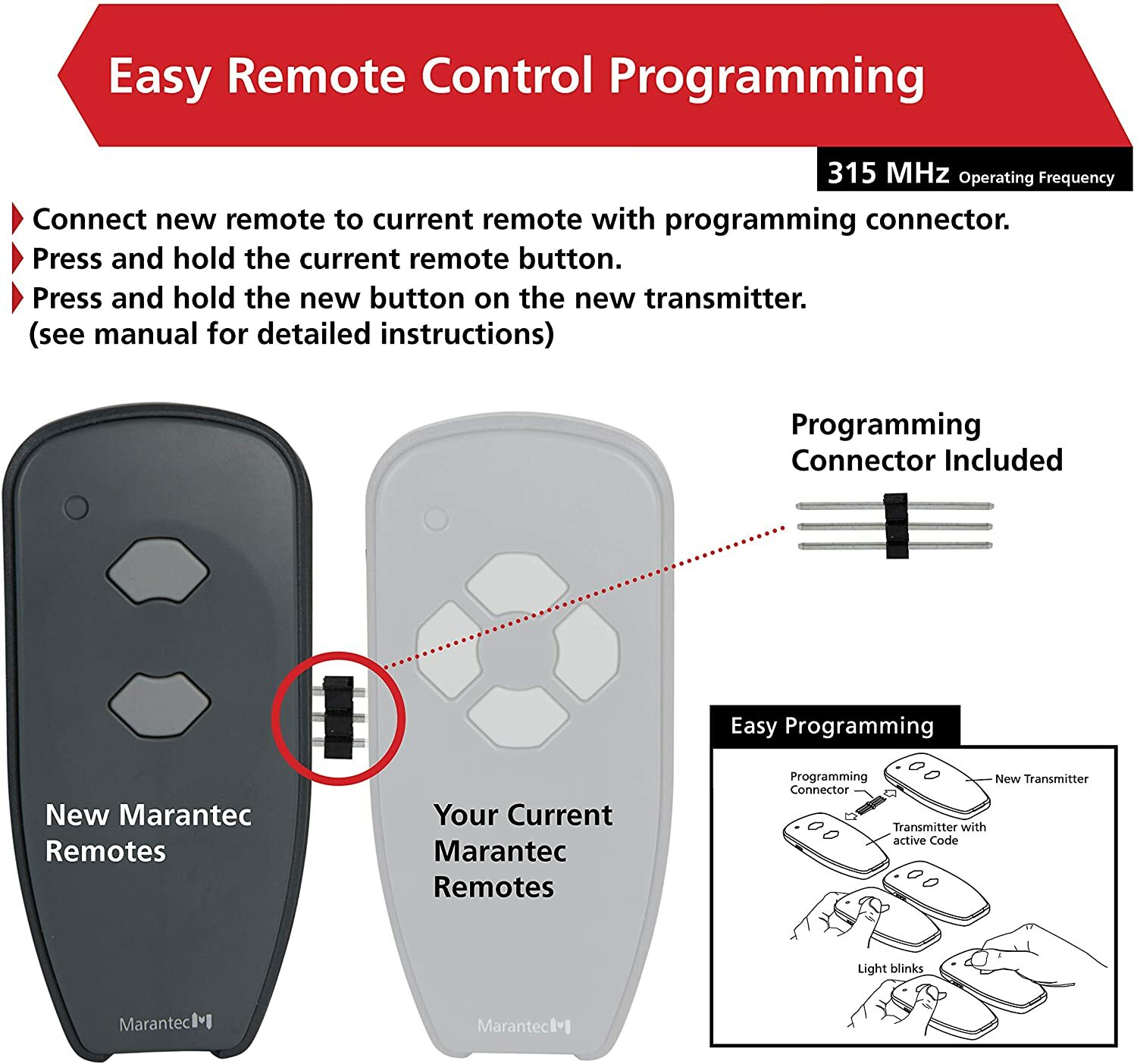 Easy Remote Control Programming

315 MHz Operating Frequency

Connect new remote to current remote with programming connector.
Press and hold the current remote button.
Press and hold the new button on the new transmitter.
(see manual for detailed instructions)

Programming Connector Included

New Marantec Remotes

Marantec

Your Current Marantec Remotes

Marantec

Easy Programming

Programming Connector

New Transmitter

Transmitter with active Code

Light blinks