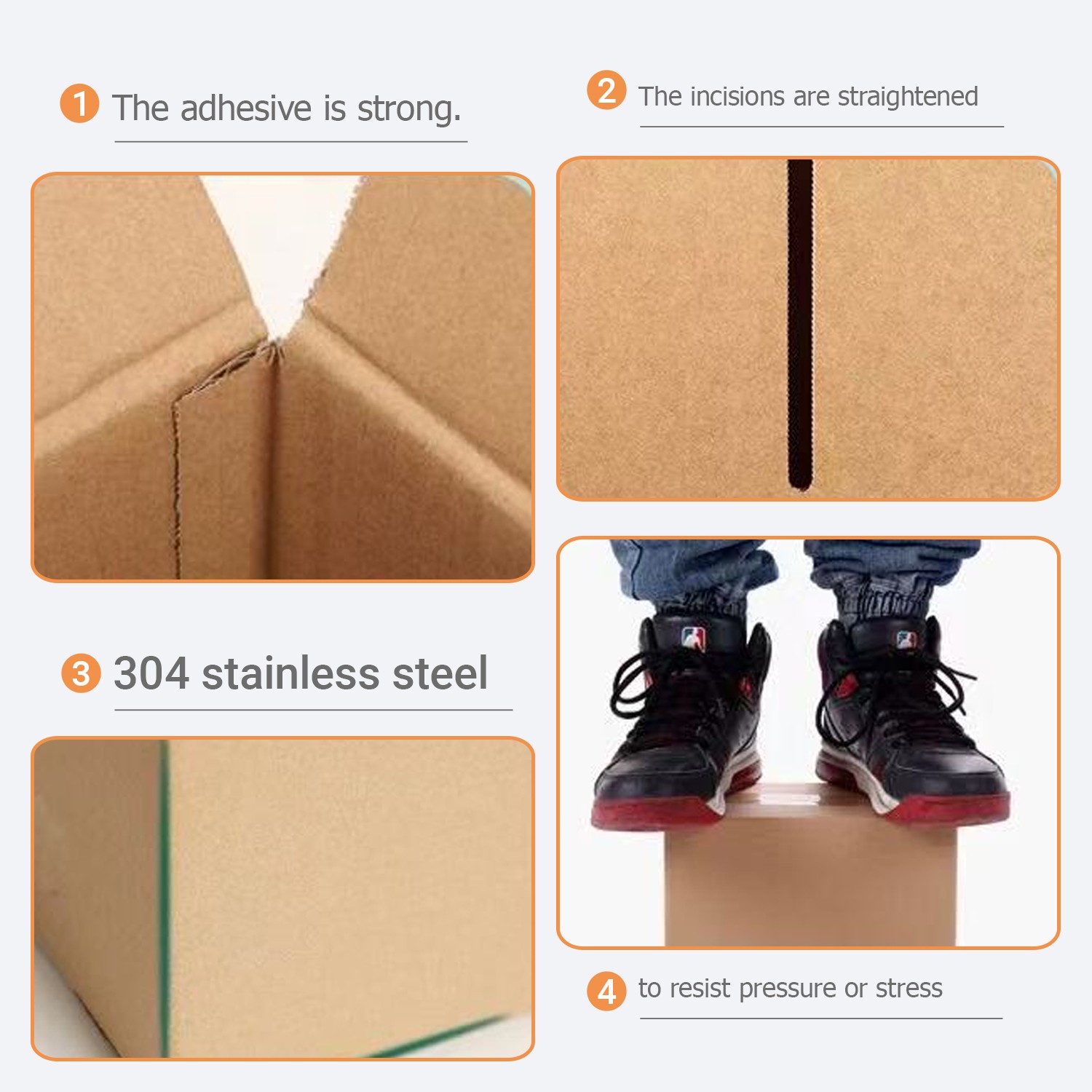 1 The adhesive is strong.

2 The incisions are straightened

3 304 stainless steel

4 to resist pressure or stress