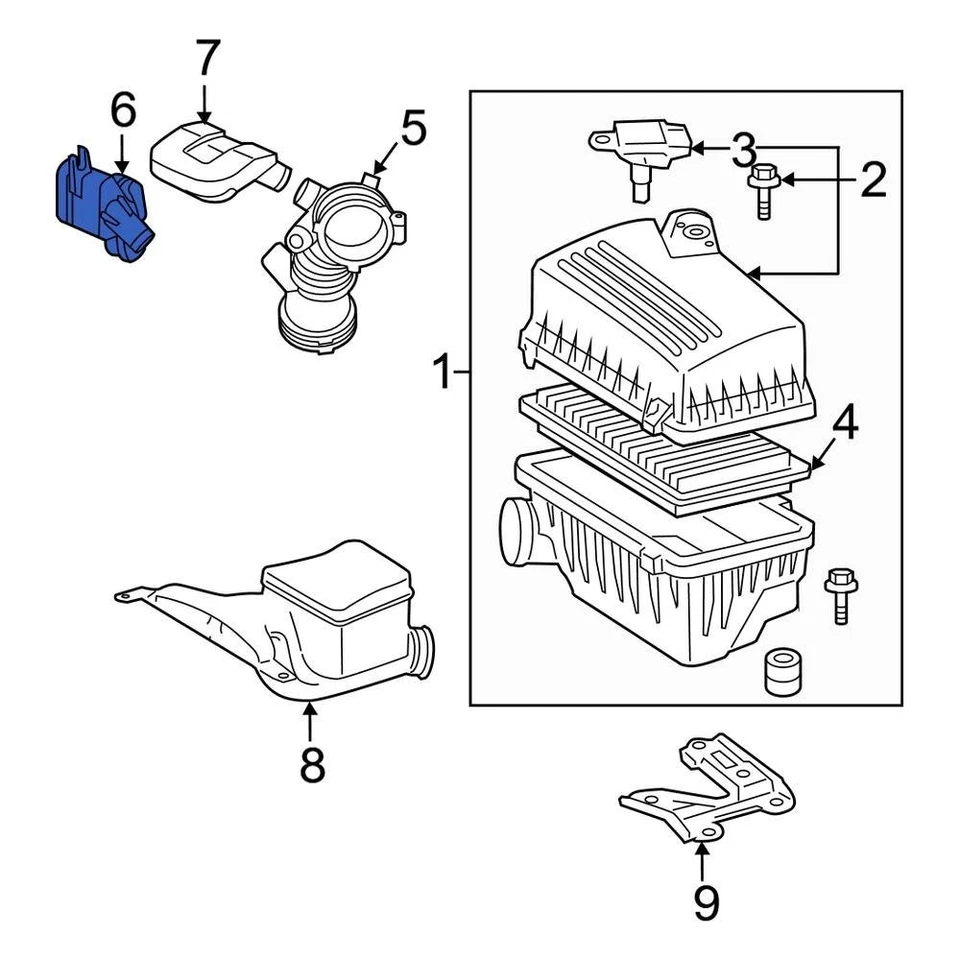 7
6
5
3
2
1
4
8
9