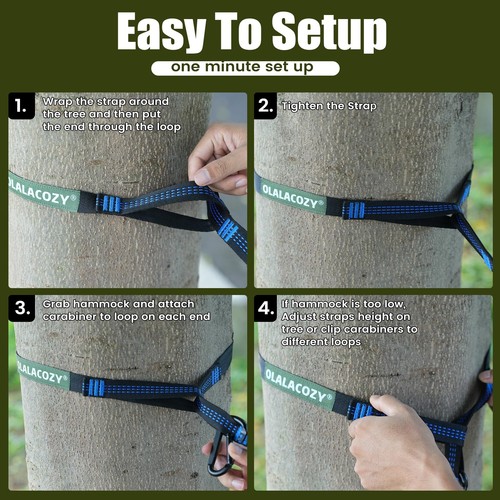 Easy To Setup

one minute set up

1. Wrap the strap around the tree and then put the end through the loop

OLALACOZY®

2. Tighten the Strap

OLALACOZY®

3. Grab hammock and attach carabiner to loop on each end

OLALACOZY®

4. If hammock is too low, Adjust straps height on tree or clip carabiners to different loops

OLALACOZY®