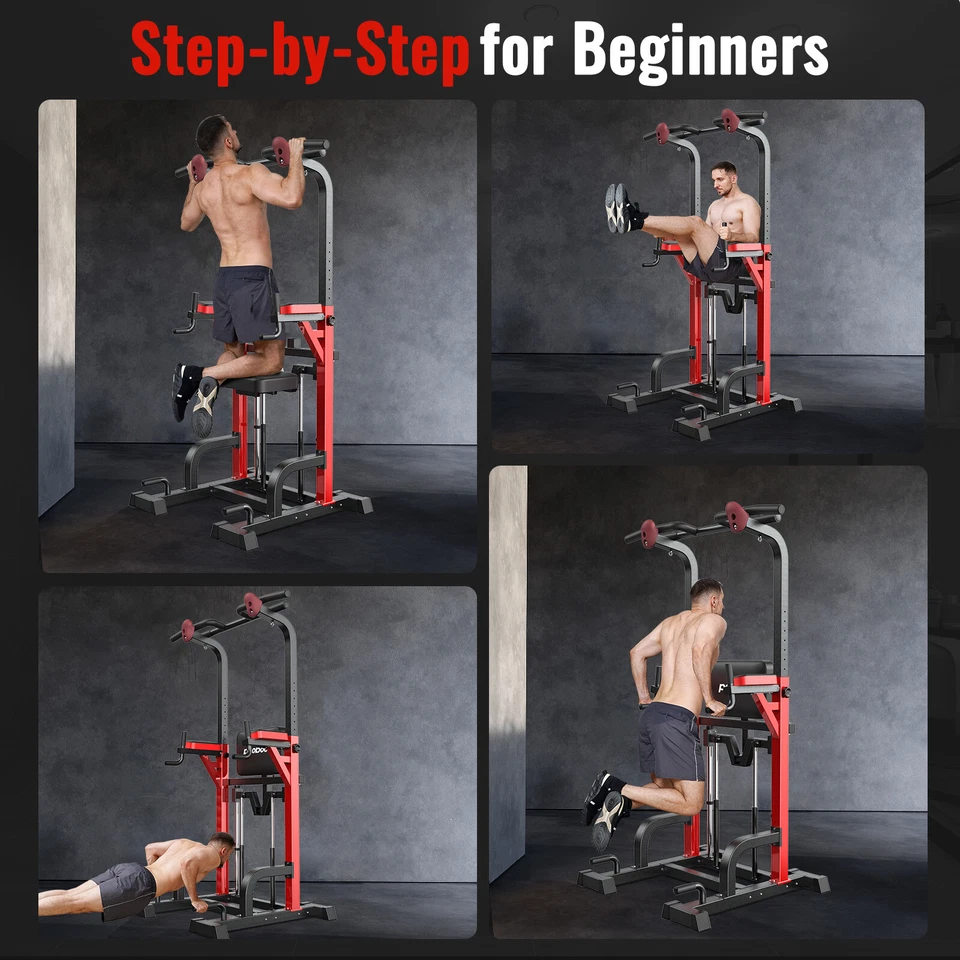 Step-by-Step for Beginners