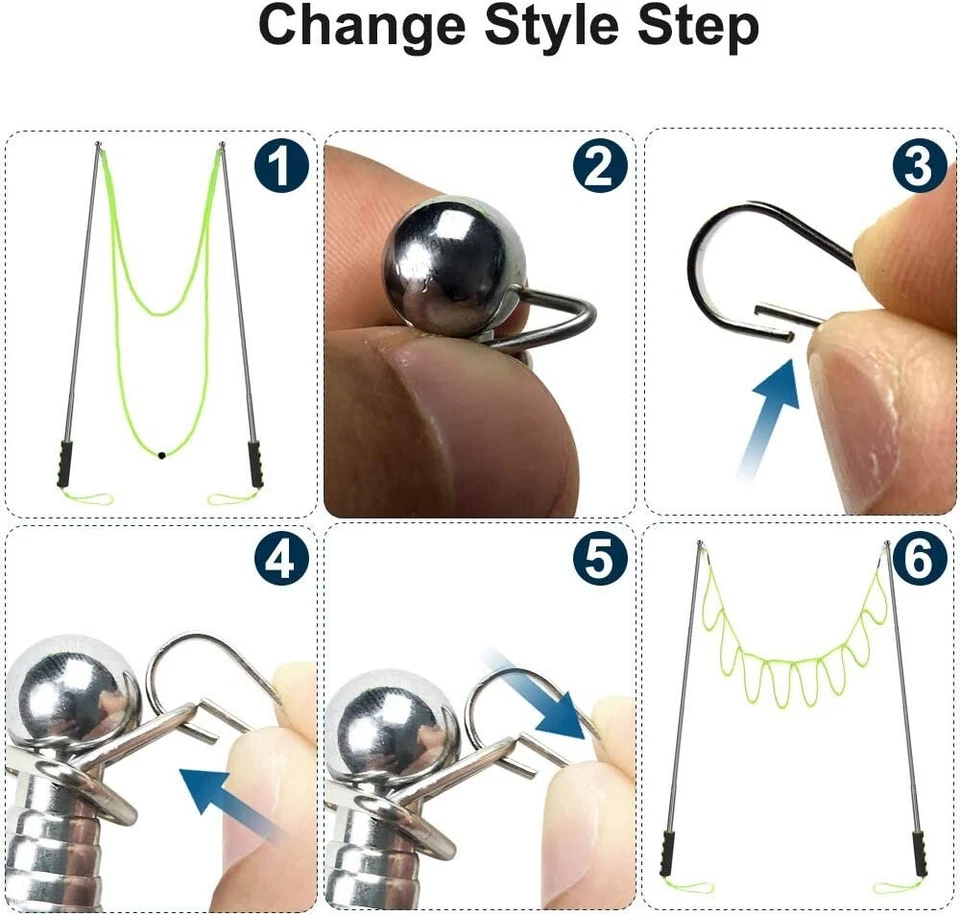 Change Style Step

1

2

3

4

5

6