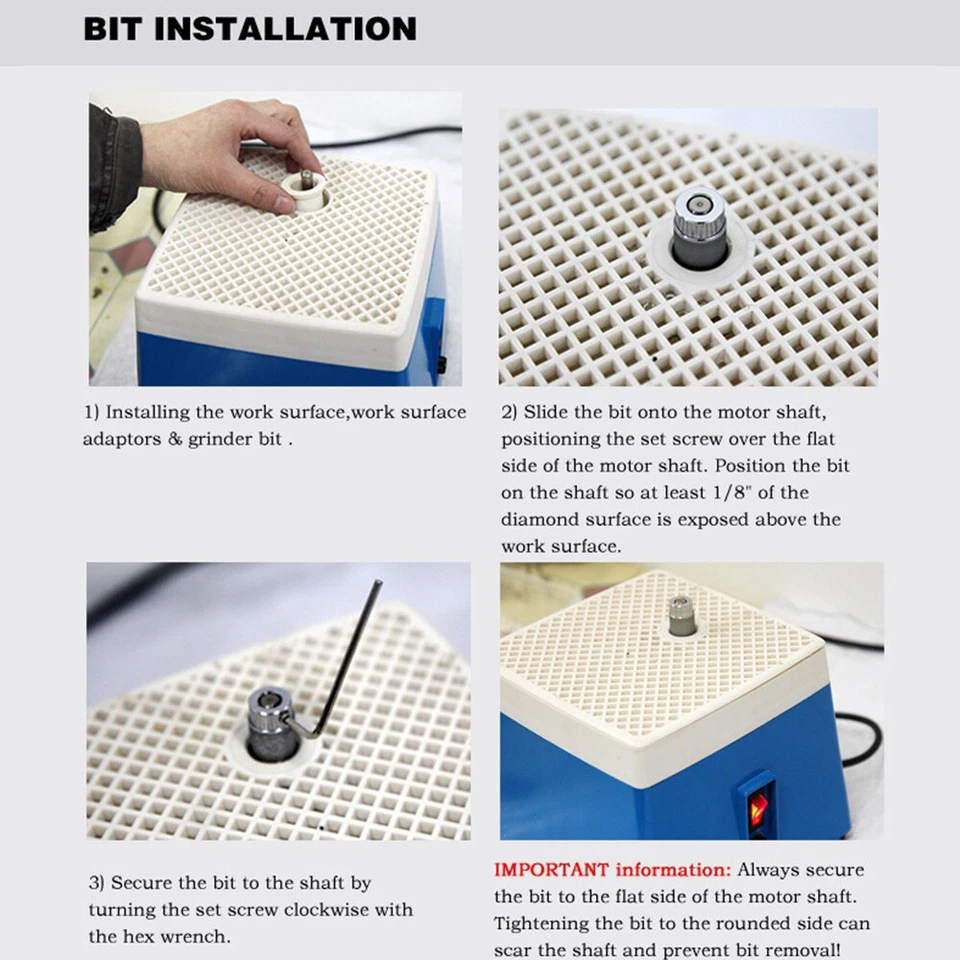 BIT INSTALLATION

1) Installing the work surface,work surface adaptors & grinder bit .

2) Slide the bit onto the motor shaft, positioning the set screw over the flat side of the motor shaft. Position the bit on the shaft so at least 1/8" of the diamond surface is exposed above the work surface.

3) Secure the bit to the shaft by turning the set screw clockwise with the hex wrench.

IMPORTANT information: Always secure the bit to the flat side of the motor shaft. Tightening the bit to the rounded side can scar the shaft and prevent bit removal!