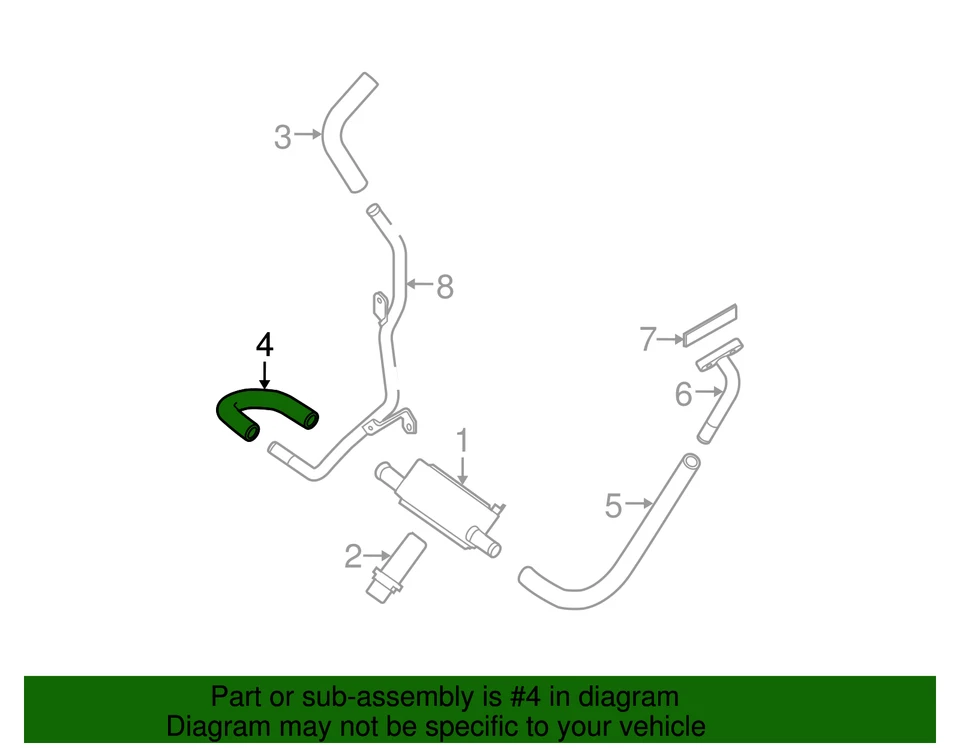 3
8
4
7
6
1
5
2

Part or sub-assembly is #4 in diagram
Diagram may not be specific to your vehicle