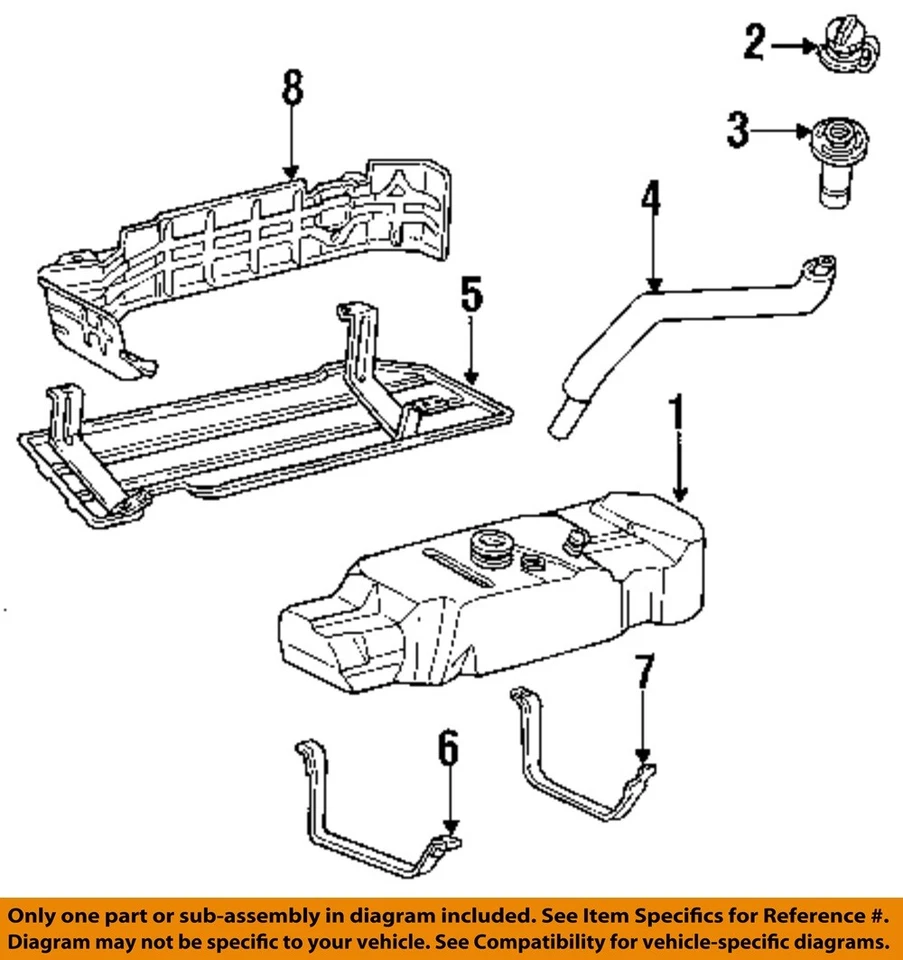 2
3
8
4
5
1
7
6

Only one part or sub-assembly in diagram included. See Item Specifics for Reference #. Diagram may not be specific to your vehicle. See Compatibility for vehicle-specific diagrams.