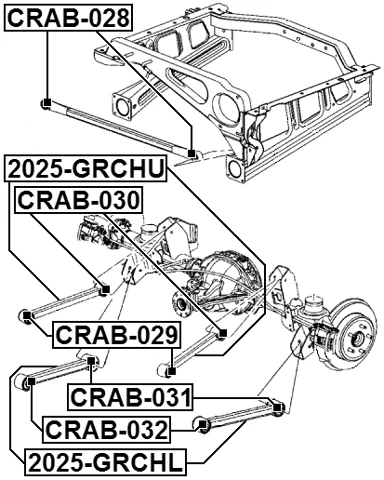 CRAB-028

2025-GRCHU

CRAB-030

CRAB-029

CRAB-031

CRAB-032

2025-GRCHL