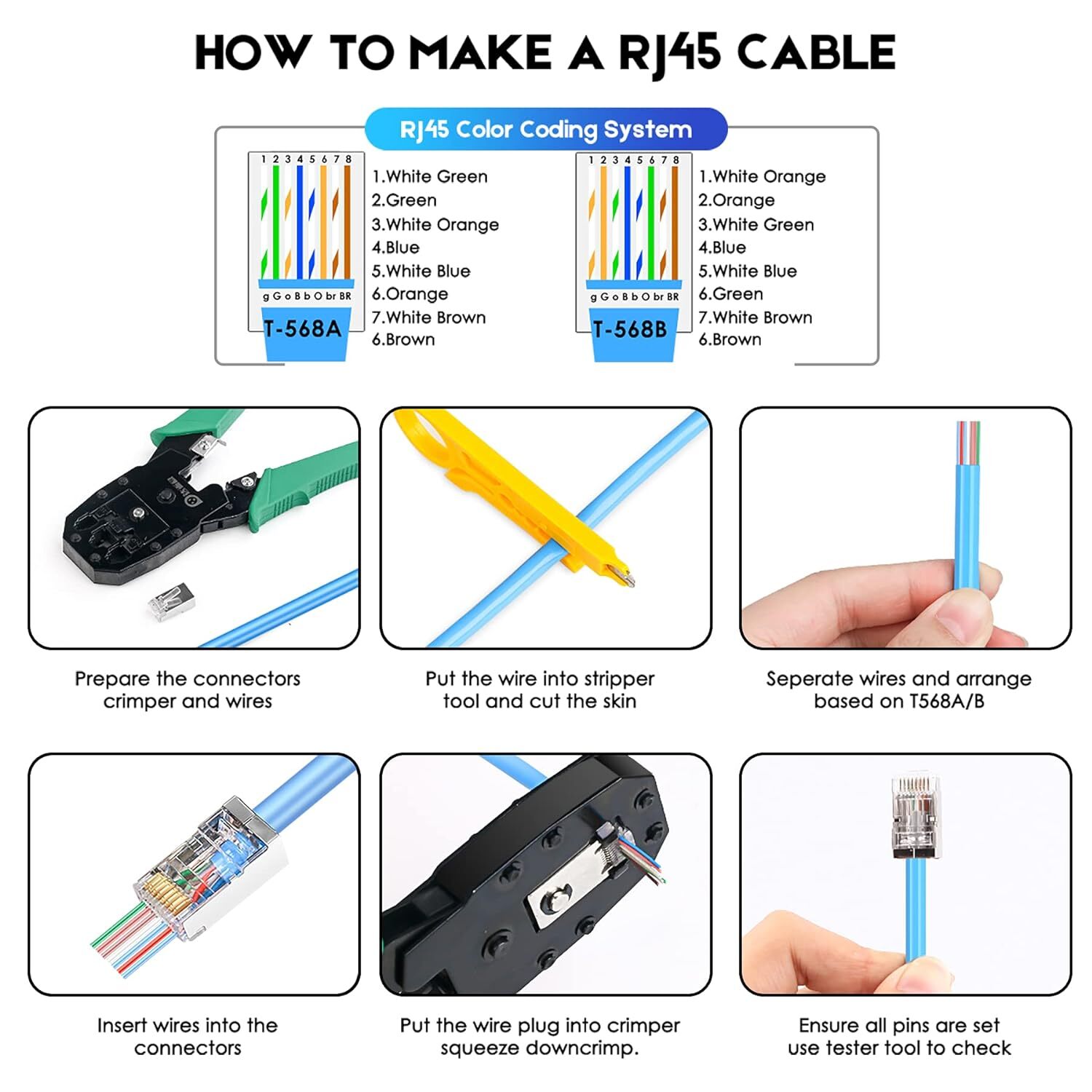 HOW TO MAKE A RJ45 CABLE

RJ45 Color Coding System

1 2 3 4 5 6 7 8
g G o B b O br BR
T-568A

1.White Green
2.Green
3.White Orange
4.Blue
5.White Blue
6.Orange
7.White Brown
6.Brown

1 2 3 4 5 6 7 8
g G o B b O br BR
T-568B

1.White Orange
2.Orange
3.White Green
4.Blue
5.White Blue
6.Green
7.White Brown
6.Brown

Prepare the connectors crimper and wires

Put the wire into stripper tool and cut the skin

Seperate wires and arrange based on T568A/B

Insert wires into the connectors

Put the wire plug into crimper squeeze downcrimp.

Ensure all pins are set use tester tool to check