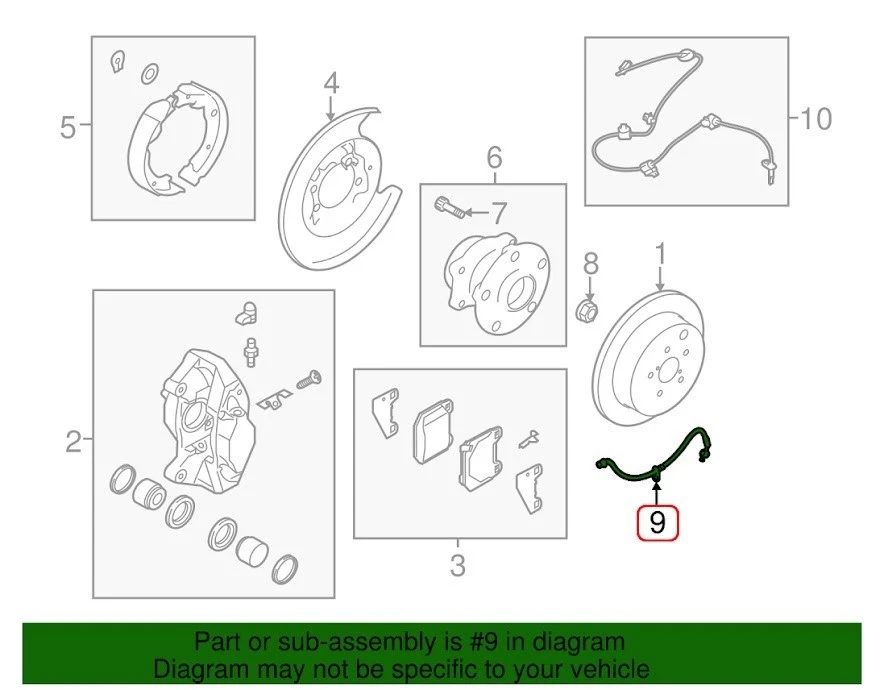 5
4
10
6
7
8
1
2
3
9

Part or sub-assembly is #9 in diagram
Diagram may not be specific to your vehicle