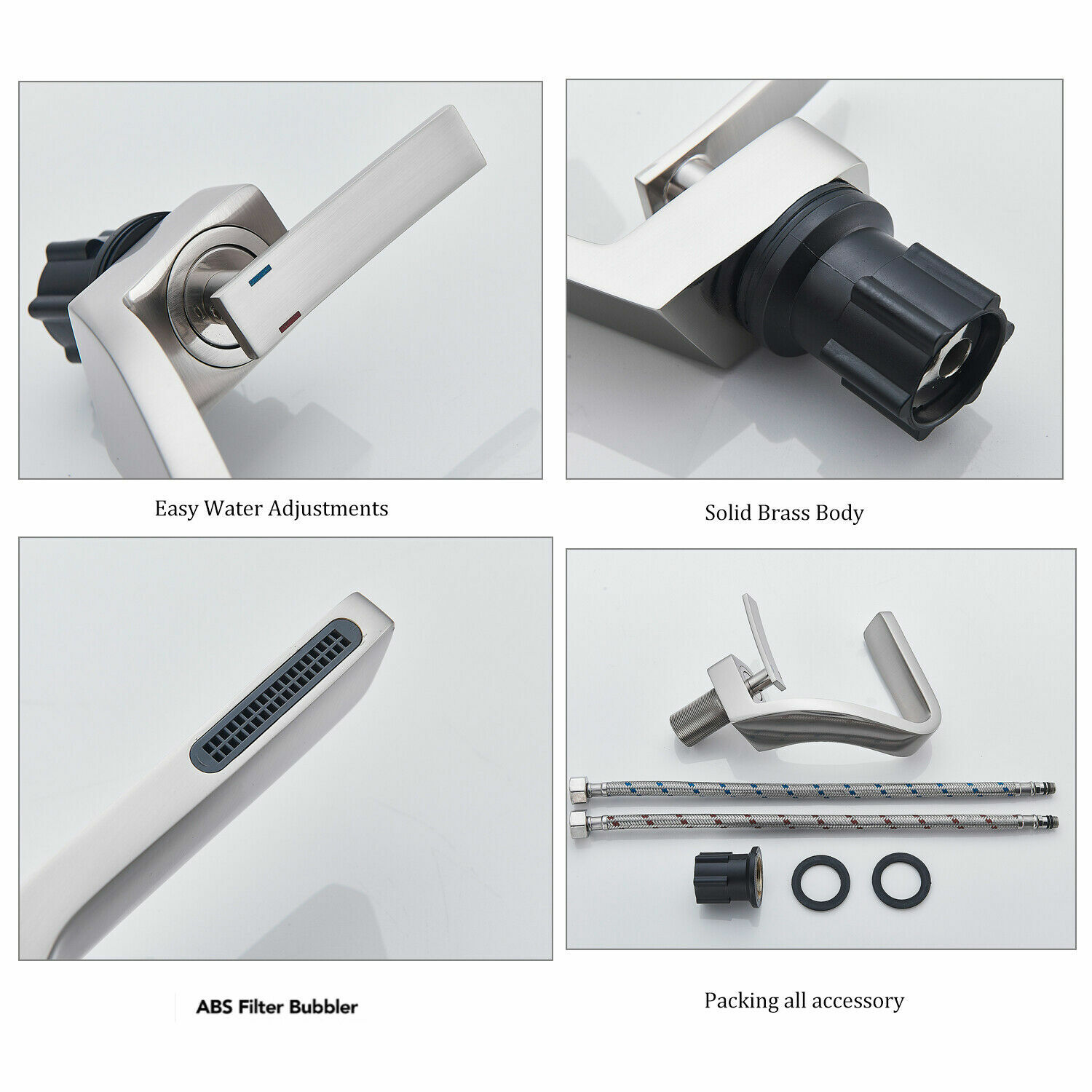 Easy Water Adjustments

Solid Brass Body

ABS Filter Bubbler

Packing all accessory