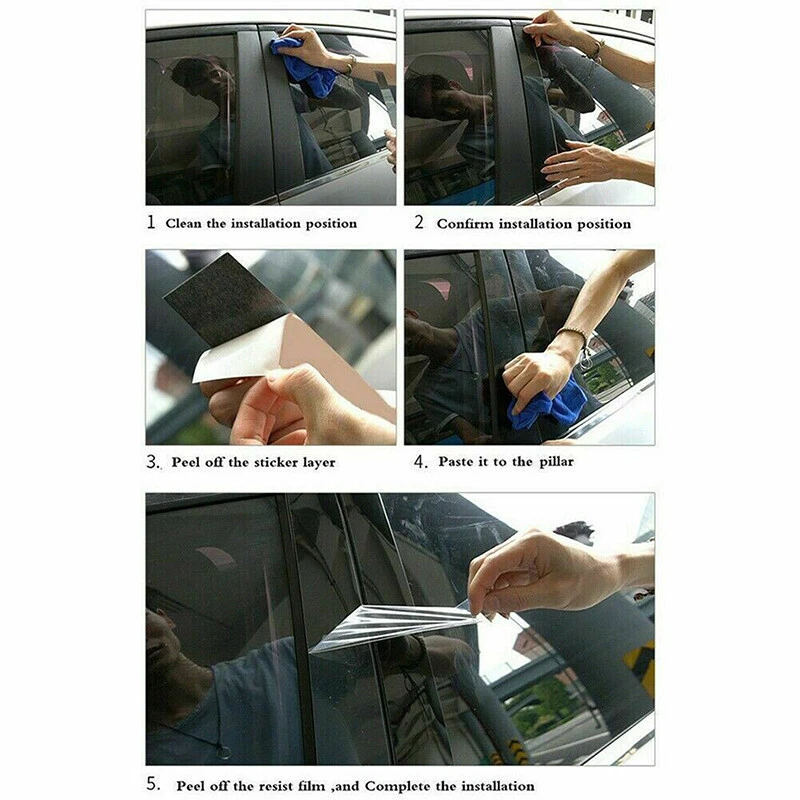 1 Clean the installation position

2 Confirm installation position

3. Peel off the sticker layer

4. Paste it to the pillar

5. Peel off the resist film ,and Complete the installation