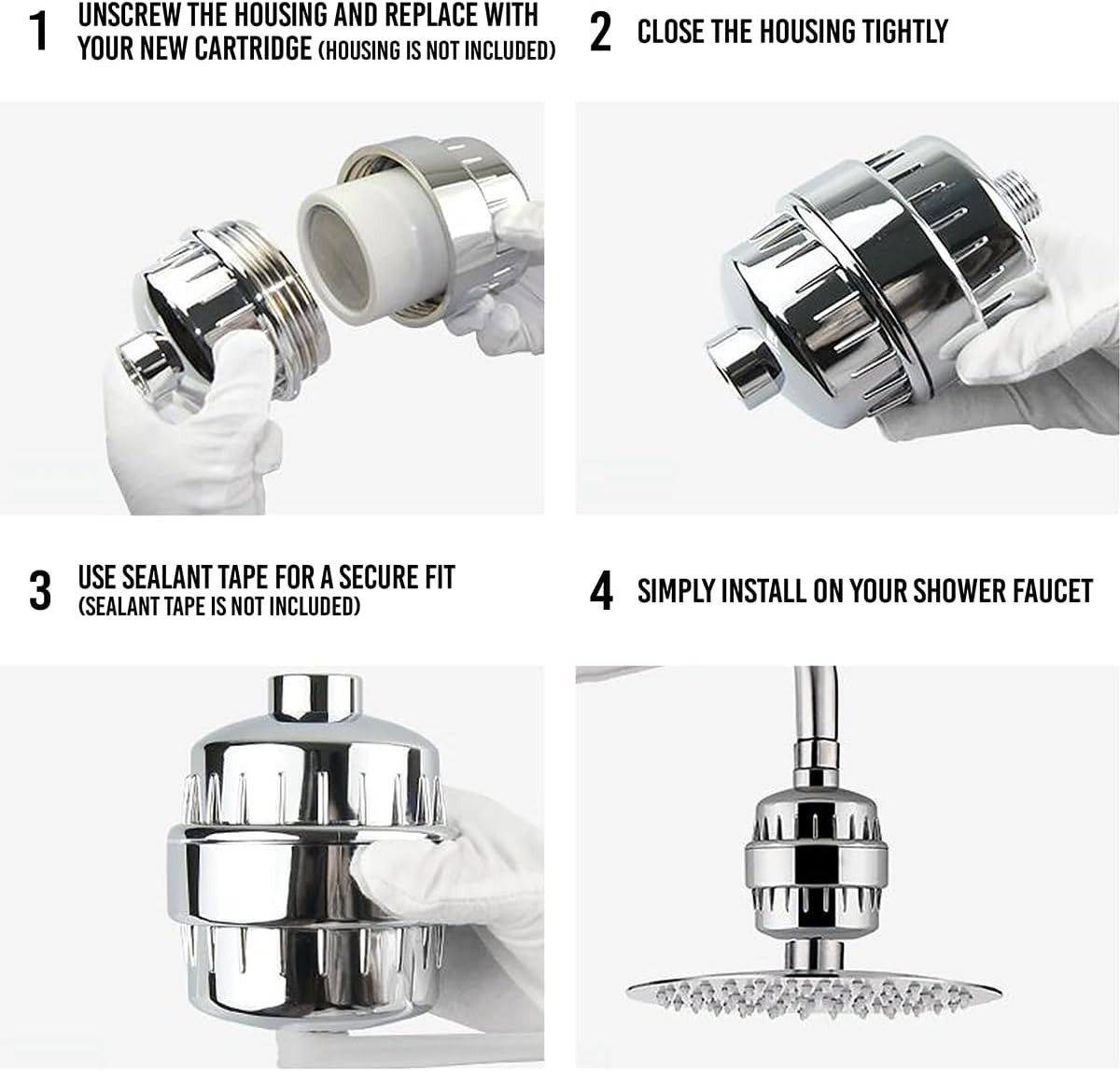 1 UNSCREW THE HOUSING AND REPLACE WITH YOUR NEW CARTRIDGE (HOUSING IS NOT INCLUDED)

2 CLOSE THE HOUSING TIGHTLY

3 USE SEALANT TAPE FOR A SECURE FIT (SEALANT TAPE IS NOT INCLUDED)

4 SIMPLY INSTALL ON YOUR SHOWER FAUCET