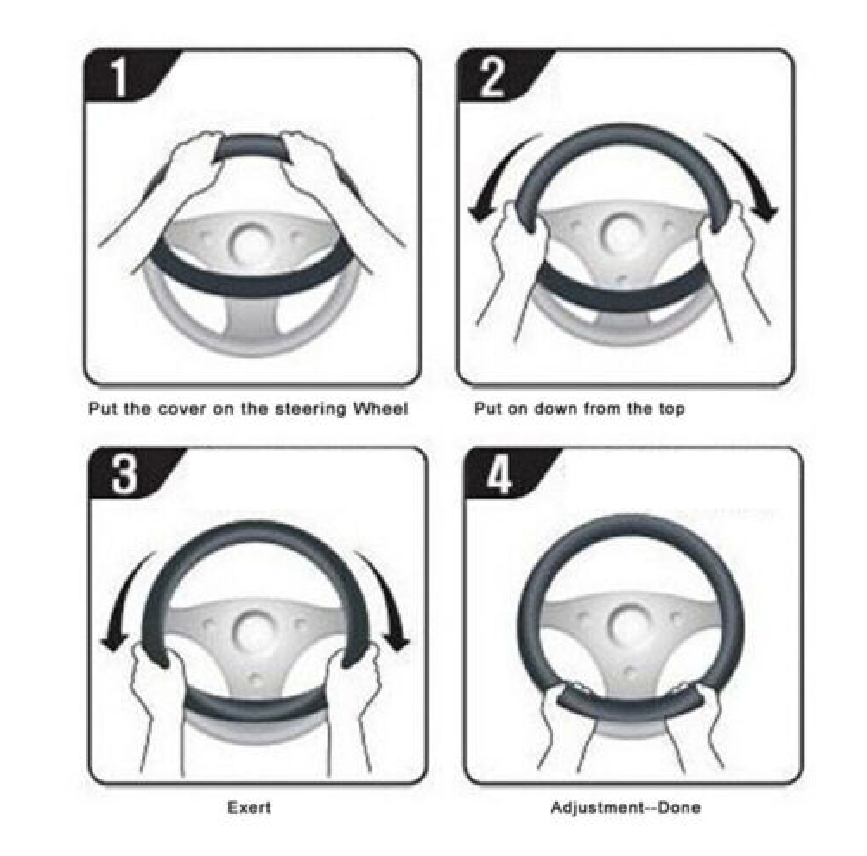 1

Put the cover on the steering Wheel

2

Put on down from the top

3

Exert

4

Adjustment--Done