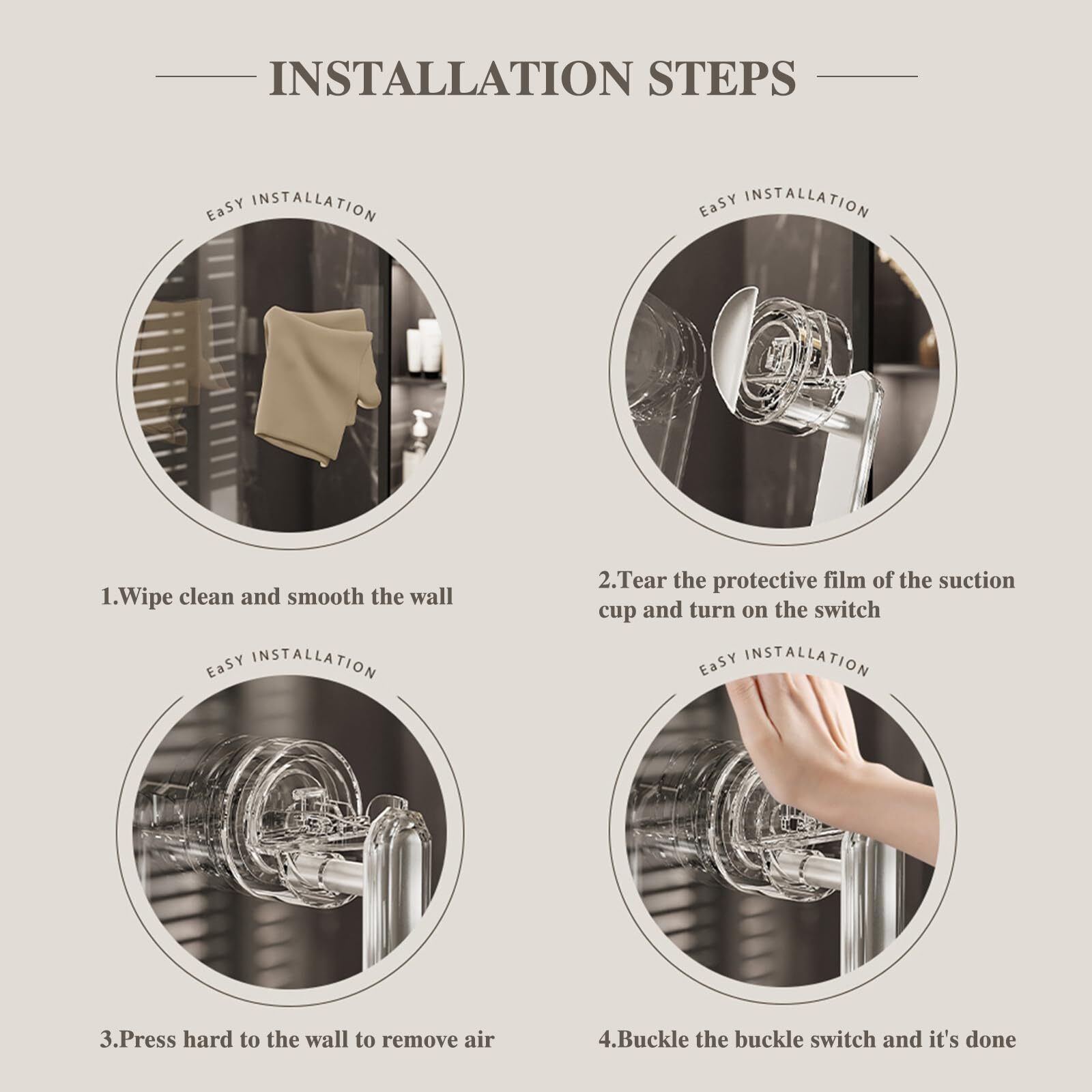 INSTALLATION STEPS

EaSY INSTALLATION

1.Wipe clean and smooth the wall

EaSY INSTALLATION

2.Tear the protective film of the suction cup and turn on the switch

EaSY INSTALLATION

3.Press hard to the wall to remove air

EaSY INSTALLATION

4.Buckle the buckle switch and it's done