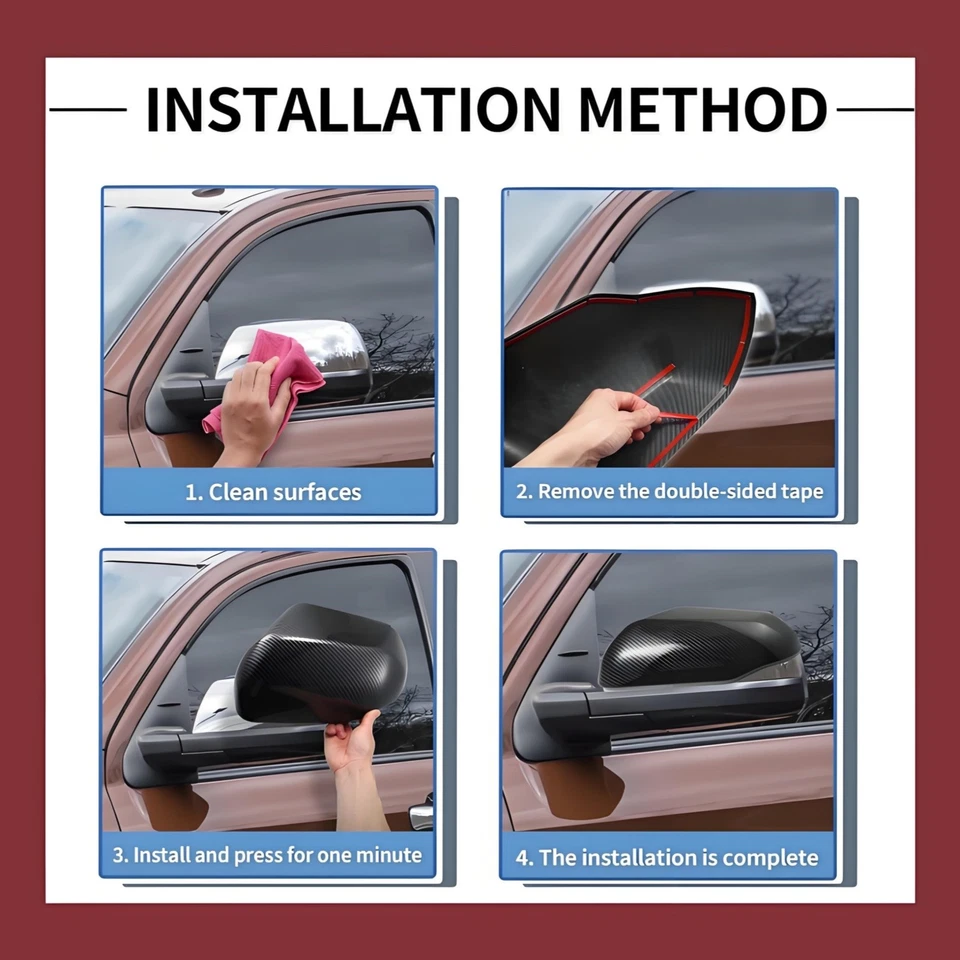 INSTALLATION METHOD

1. Clean surfaces

2. Remove the double-sided tape

3. Install and press for one minute

4. The installation is complete