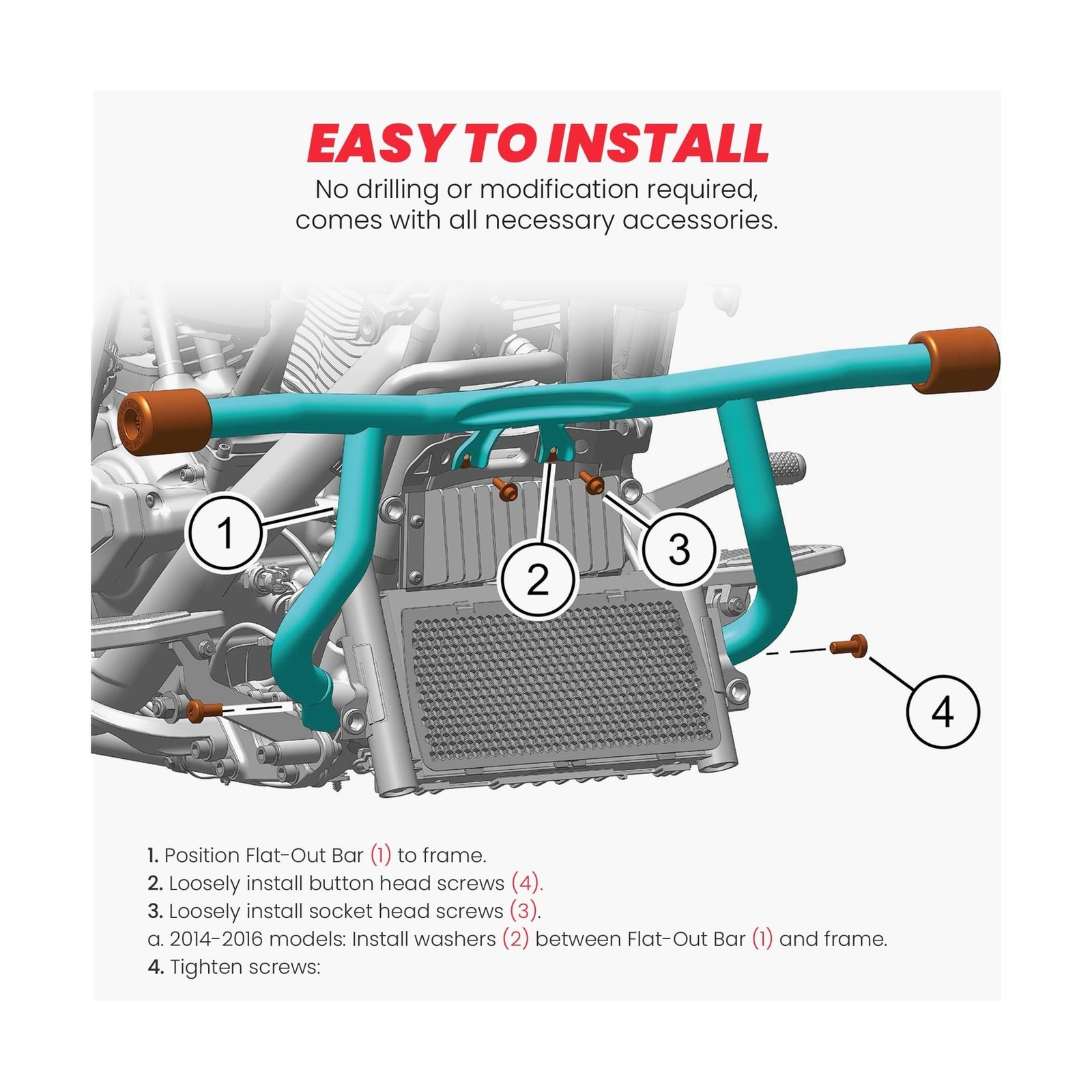 EASY TO INSTALL

No drilling or modification required, comes with all necessary accessories.

1

2

3

4

1. Position Flat-Out Bar (1) to frame.
2. Loosely install button head screws (4).
3. Loosely install socket head screws (3).
a. 2014-2016 models: Install washers (2) between Flat-Out Bar (1) and frame.
4. Tighten screws: