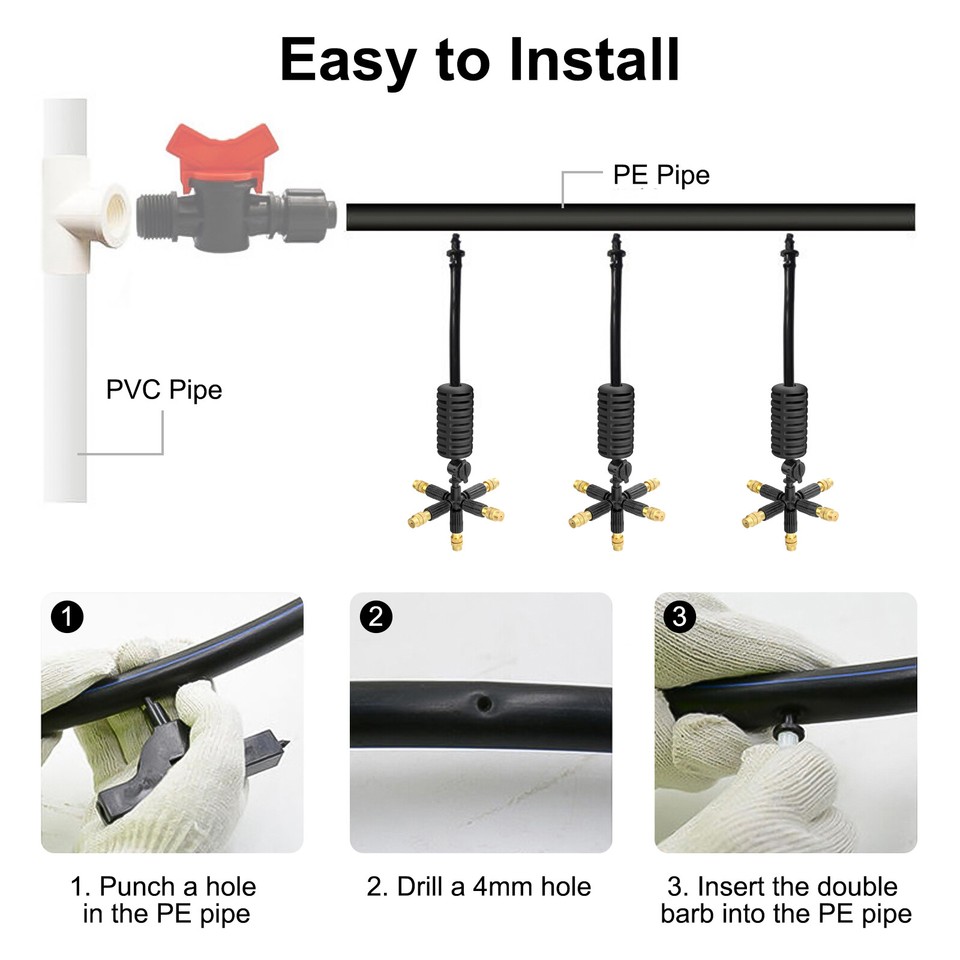 Easy to Install

PE Pipe

PVC Pipe

1

2

3

1. Punch a hole in the PE pipe

2. Drill a 4mm hole

3. Insert the double barb into the PE pipe