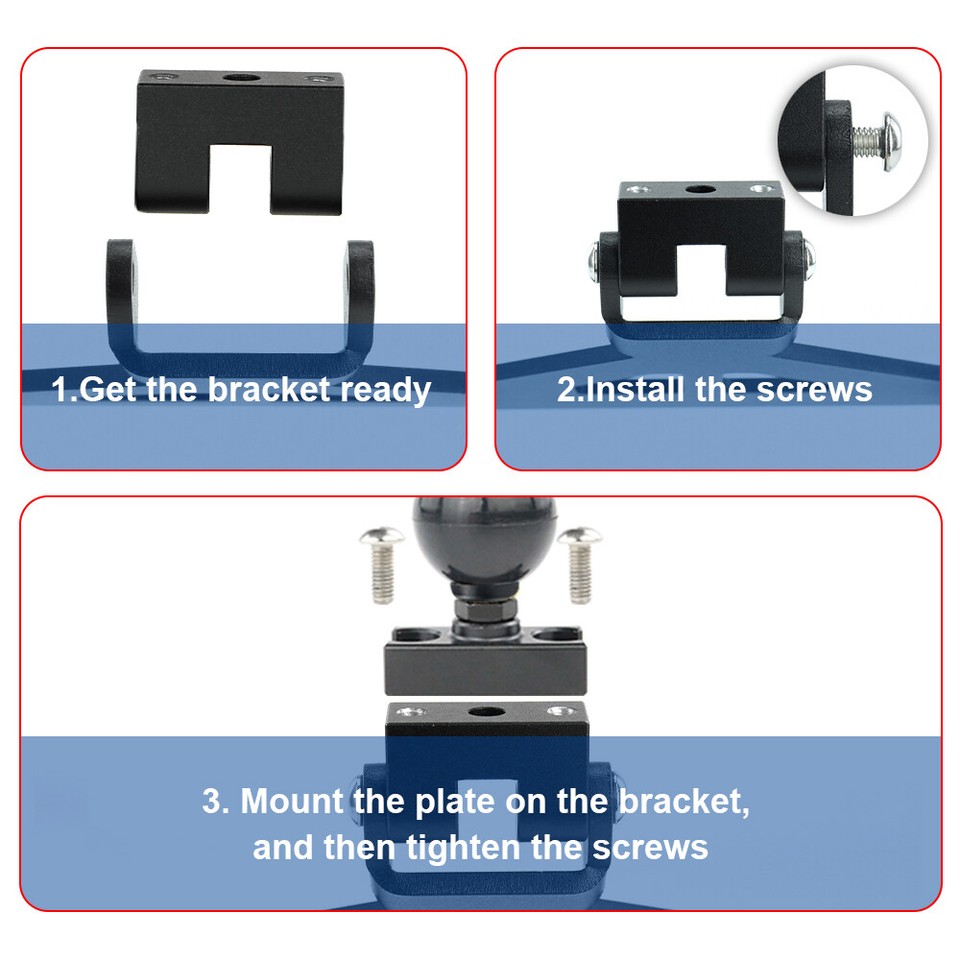 1.Get the bracket ready

2.Install the screws

3. Mount the plate on the bracket, and then tighten the screws