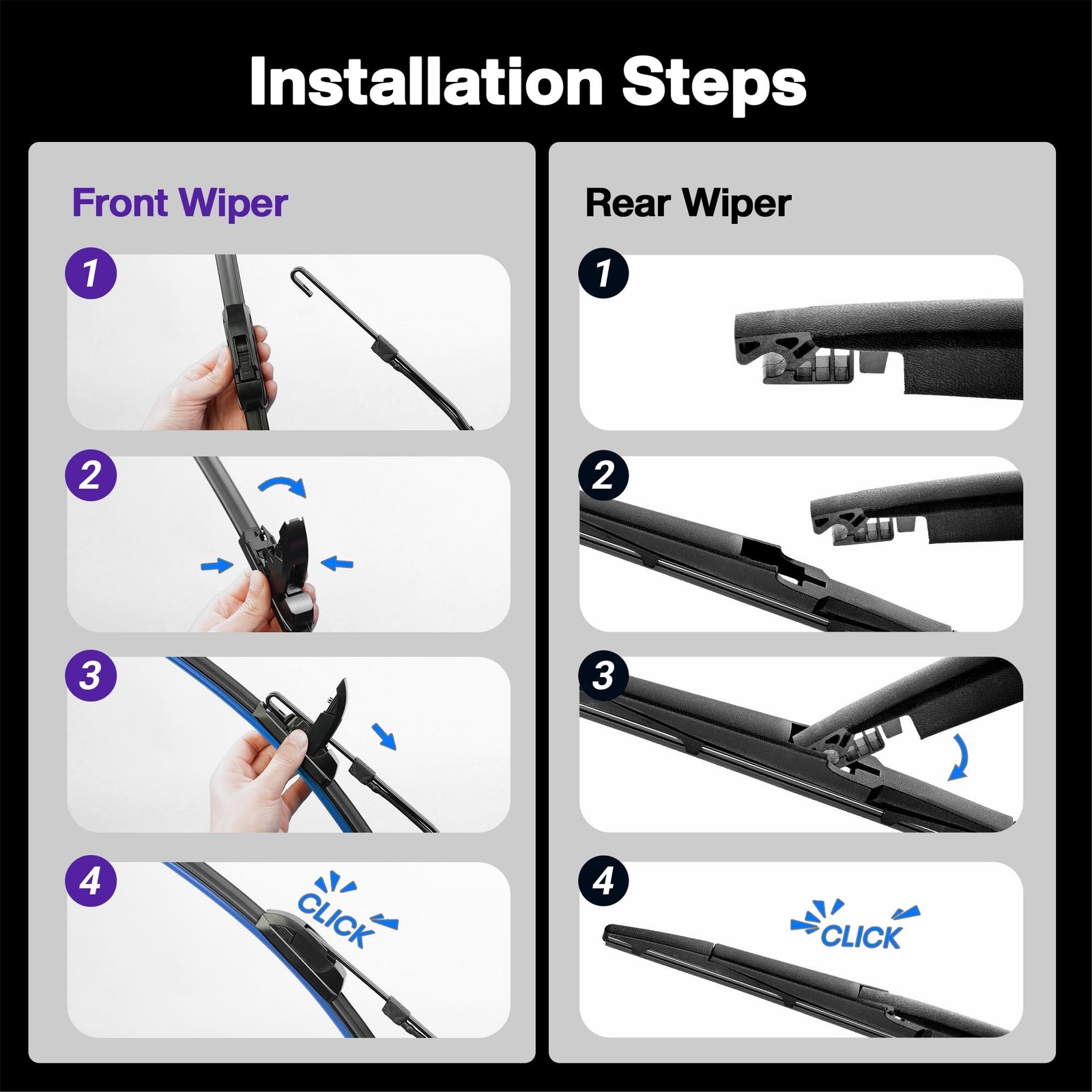 Installation Steps

Front Wiper

1

2

3

4

CLICK

Rear Wiper

1

2

3

4

CLICK