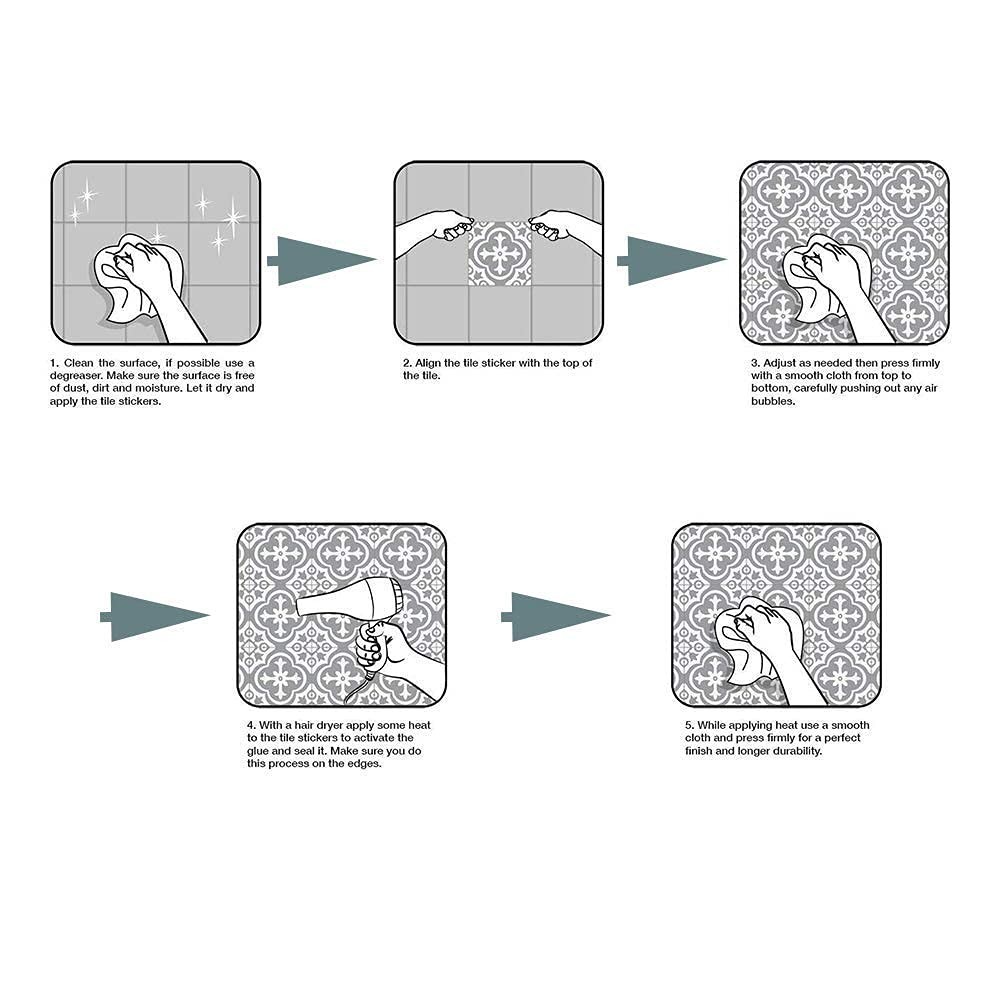 1. Clean the surface, if possible use a degreaser. Make sure the surface is free of dust, dirt and moisture. Let it dry and apply the tile stickers.

2. Align the tile sticker with the top of the tile.

3. Adjust as needed then press firmly with a smooth cloth from top to bottom, carefully pushing out any air bubbles.

4. With a hair dryer apply some heat to the tile stickers to activate the glue and seal it. Make sure you do this process on the edges.

5. While applying heat use a smooth cloth and press firmly for a perfect finish and longer durability.