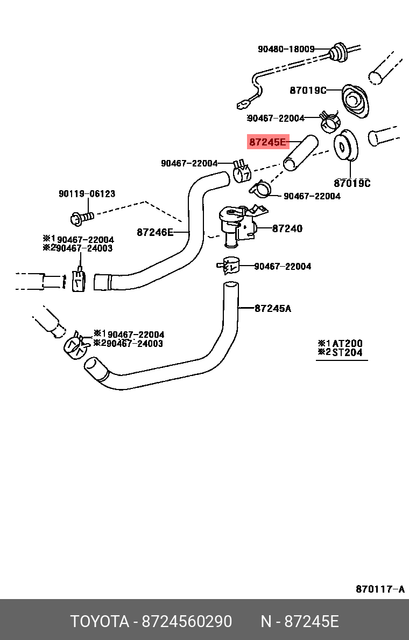 90480-18009

87019C

90467-22004

87245E

90467-22004

87019C

90467-22004

90119-06123

87246E

87240

※1 90467-22004
※2 90467-24003

90467-22004

87245A

※1 90467-22004
※2 90467-24003

※1 AT200
※2 ST204

870117-A

TOYOTA - 8724560290 N - 87245E