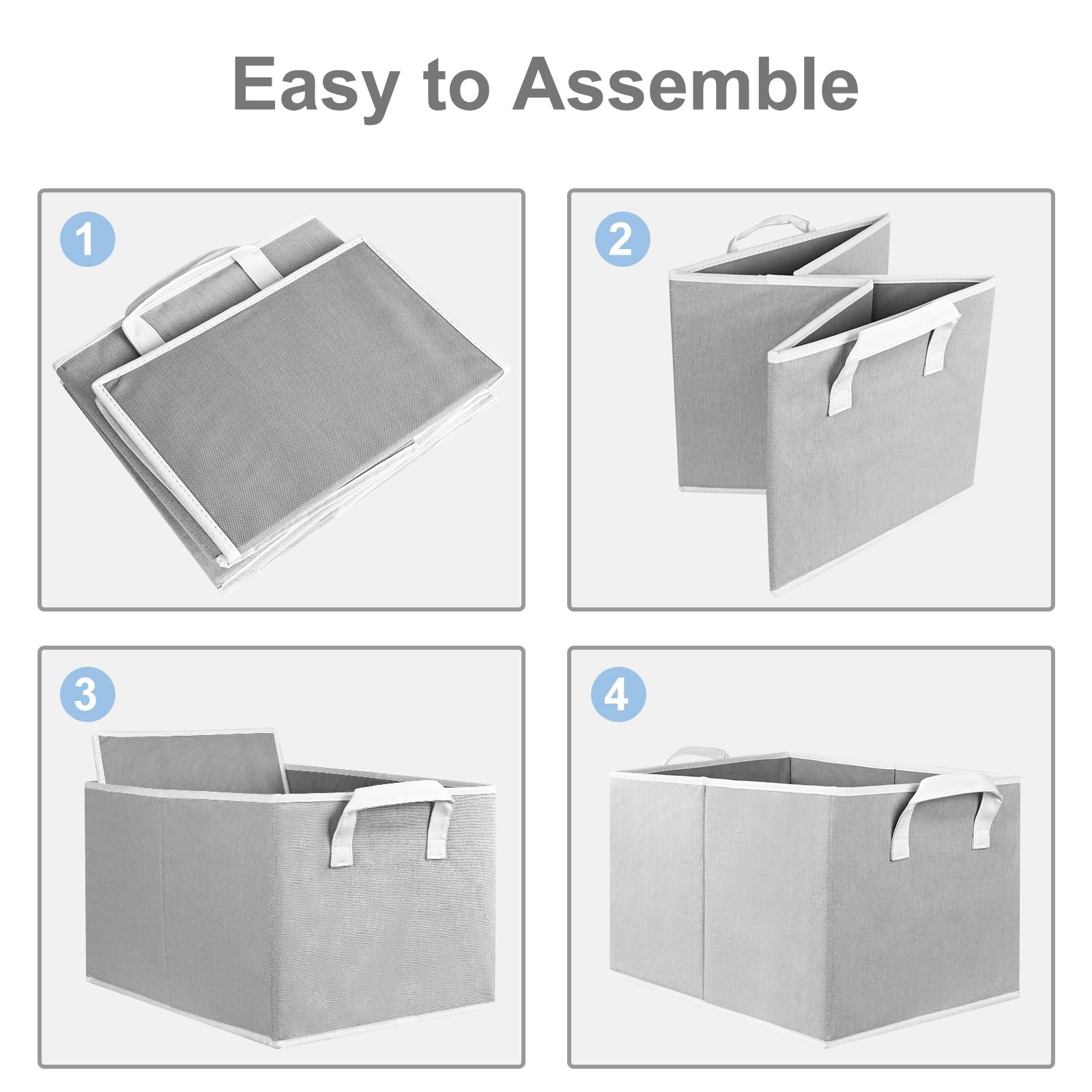 Easy to Assemble

1

2

3

4