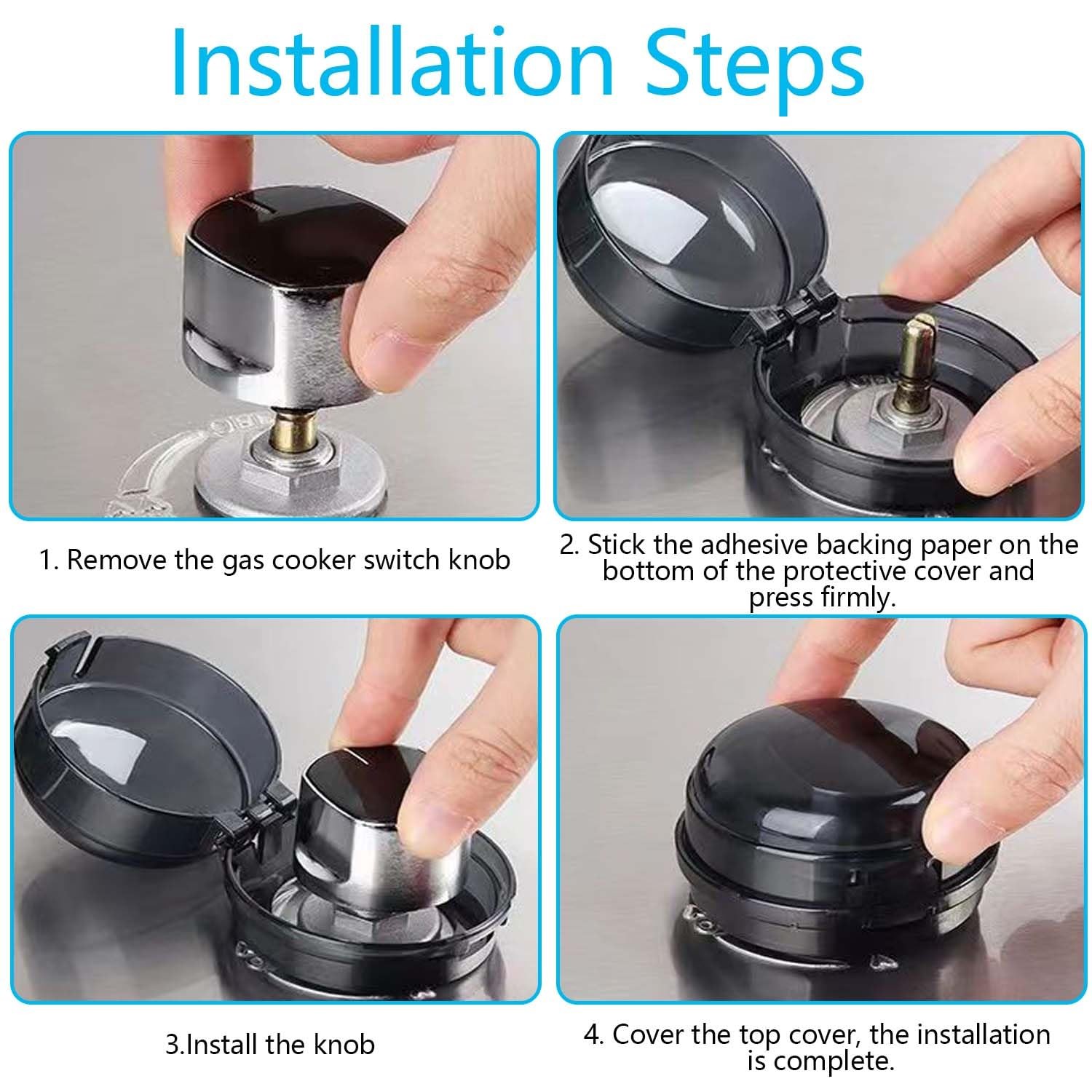 Installation Steps

1. Remove the gas cooker switch knob

2. Stick the adhesive backing paper on the bottom of the protective cover and press firmly.

3.Install the knob

4. Cover the top cover, the installation is complete.