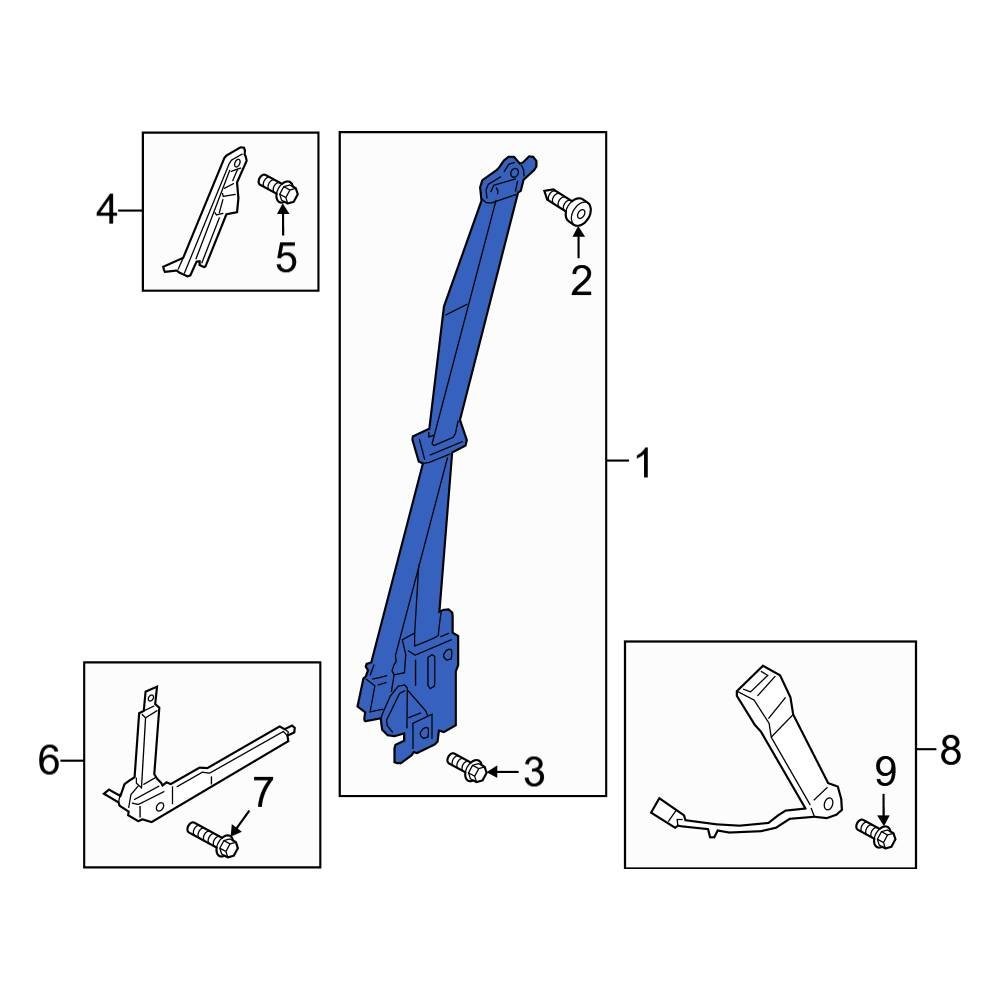 4
5
2
1
6
7
3
8
9