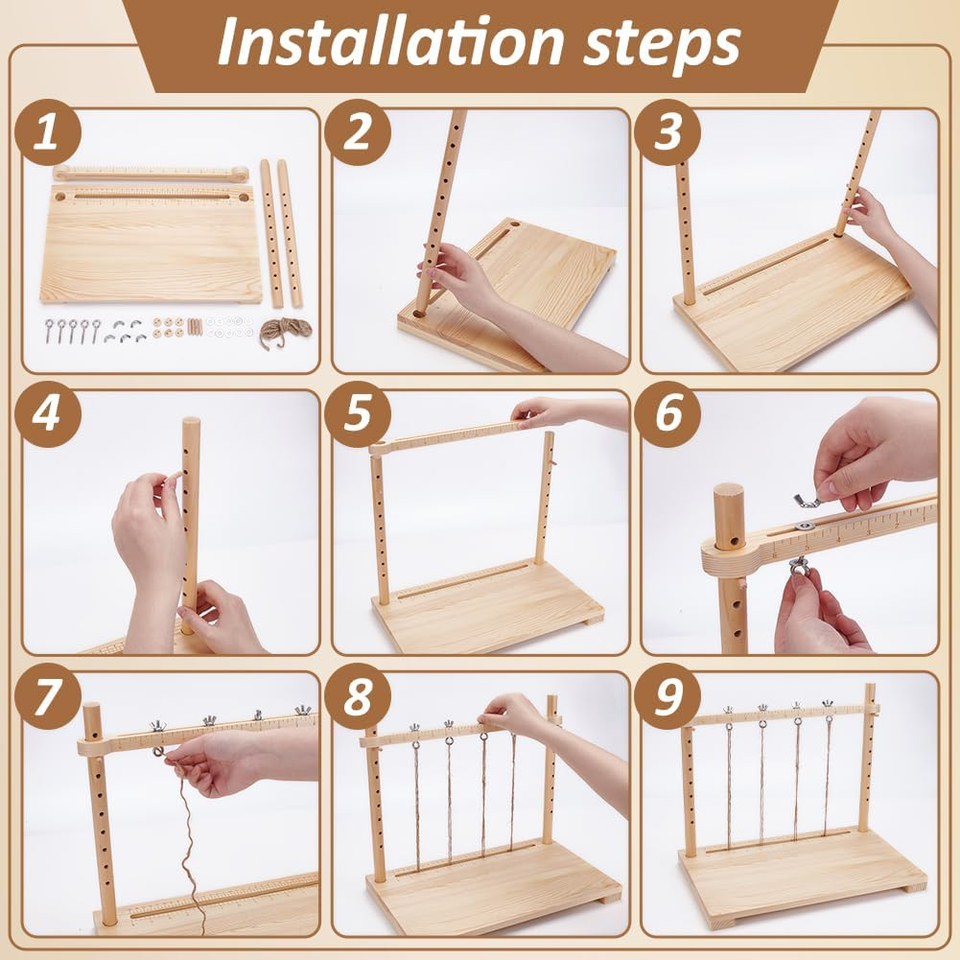 Installation steps

1

2

3

4

5

6

7

8

9