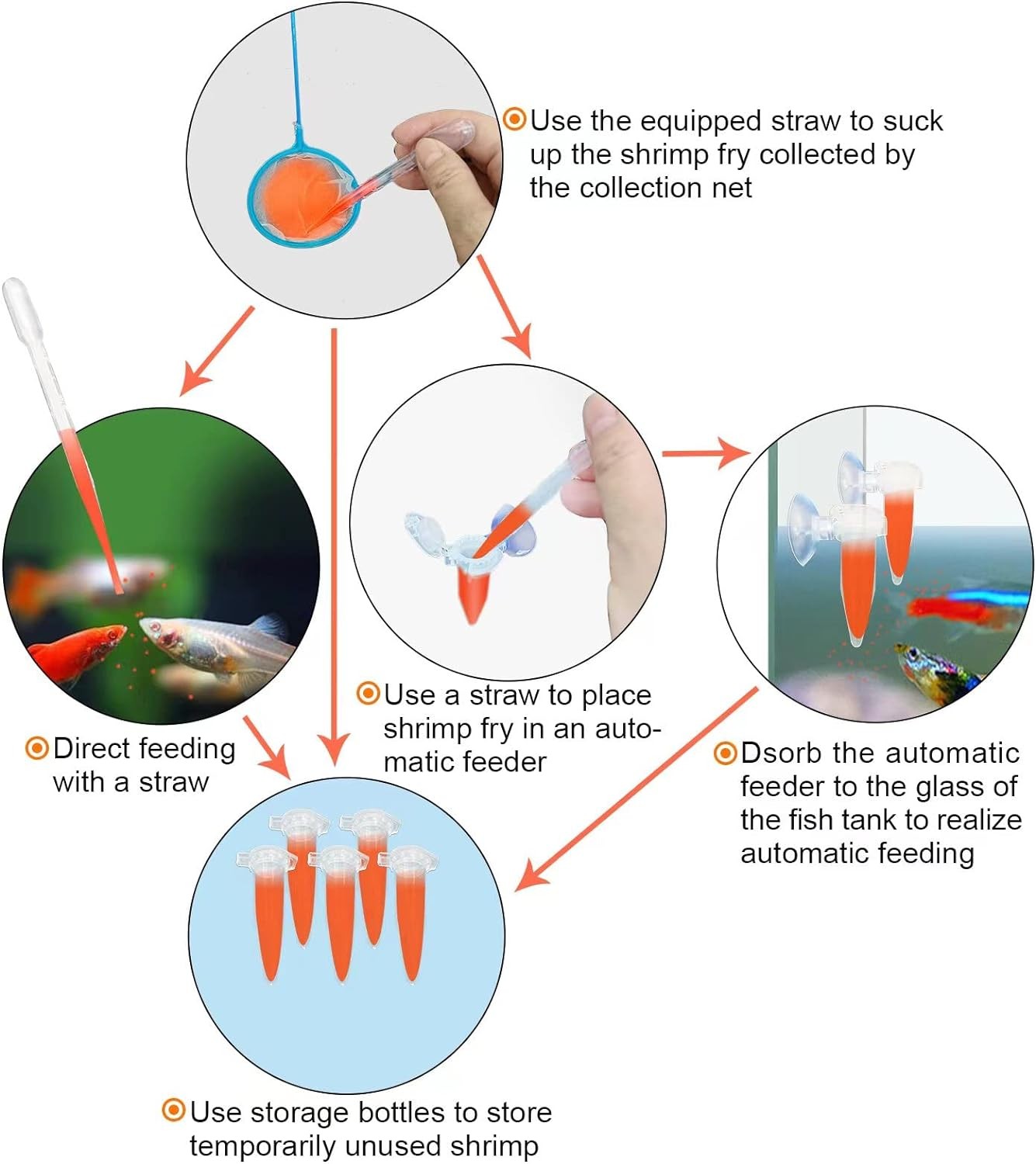 Use the equipped straw to suck up the shrimp fry collected by the collection net

Direct feeding with a straw

Use a straw to place shrimp fry in an automatic feeder

Dsorb the automatic feeder to the glass of the fish tank to realize automatic feeding

Use storage bottles to store temporarily unused shrimp