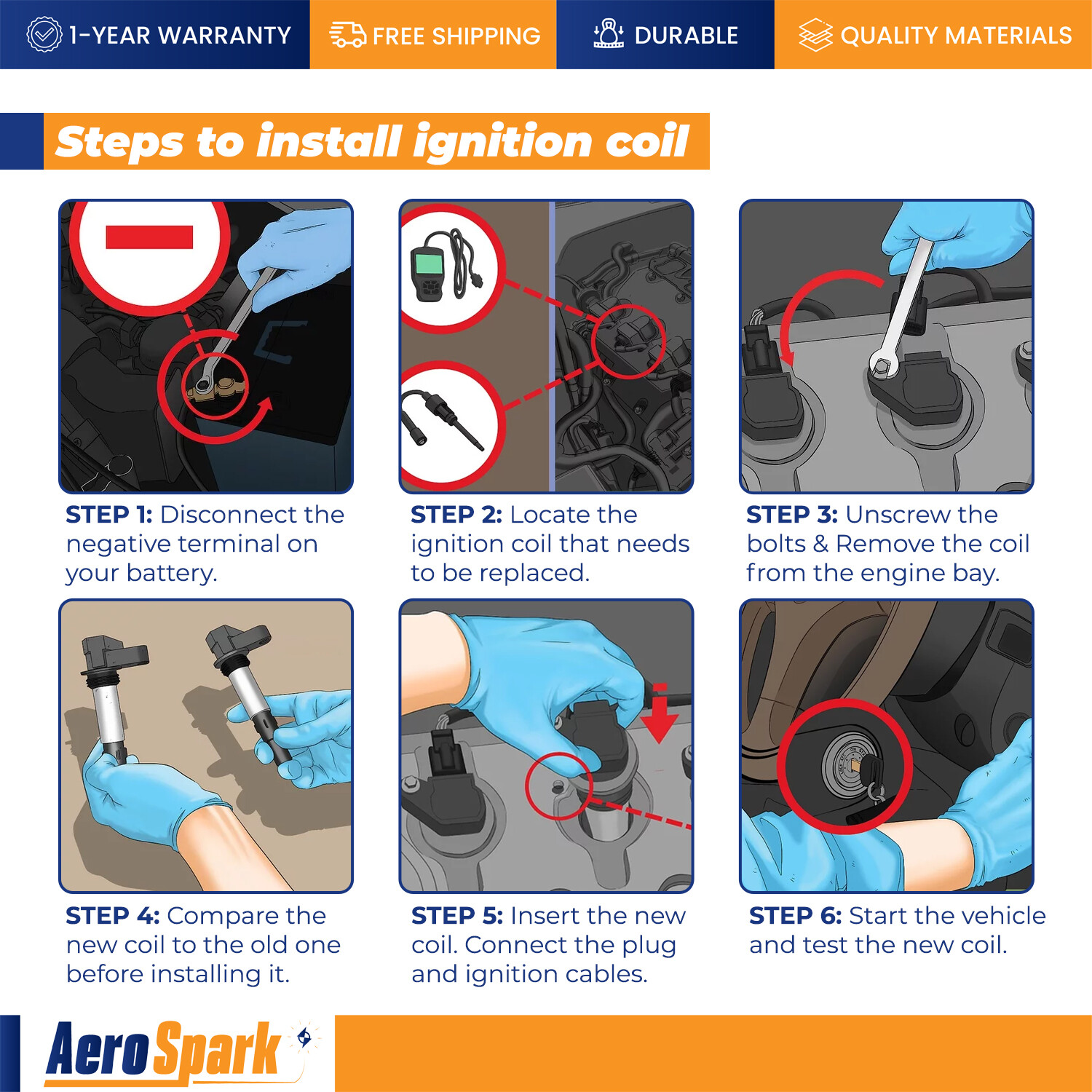 1-YEAR WARRANTY FREE SHIPPING DURABLE QUALITY MATERIALS

Steps to install ignition coil

STEP 1: Disconnect the negative terminal on your battery.

STEP 2: Locate the ignition coil that needs to be replaced.

STEP 3: Unscrew the bolts & Remove the coil from the engine bay.

STEP 4: Compare the new coil to the old one before installing it.

STEP 5: Insert the new coil. Connect the plug and ignition cables.

STEP 6: Start the vehicle and test the new coil.

AeroSpark