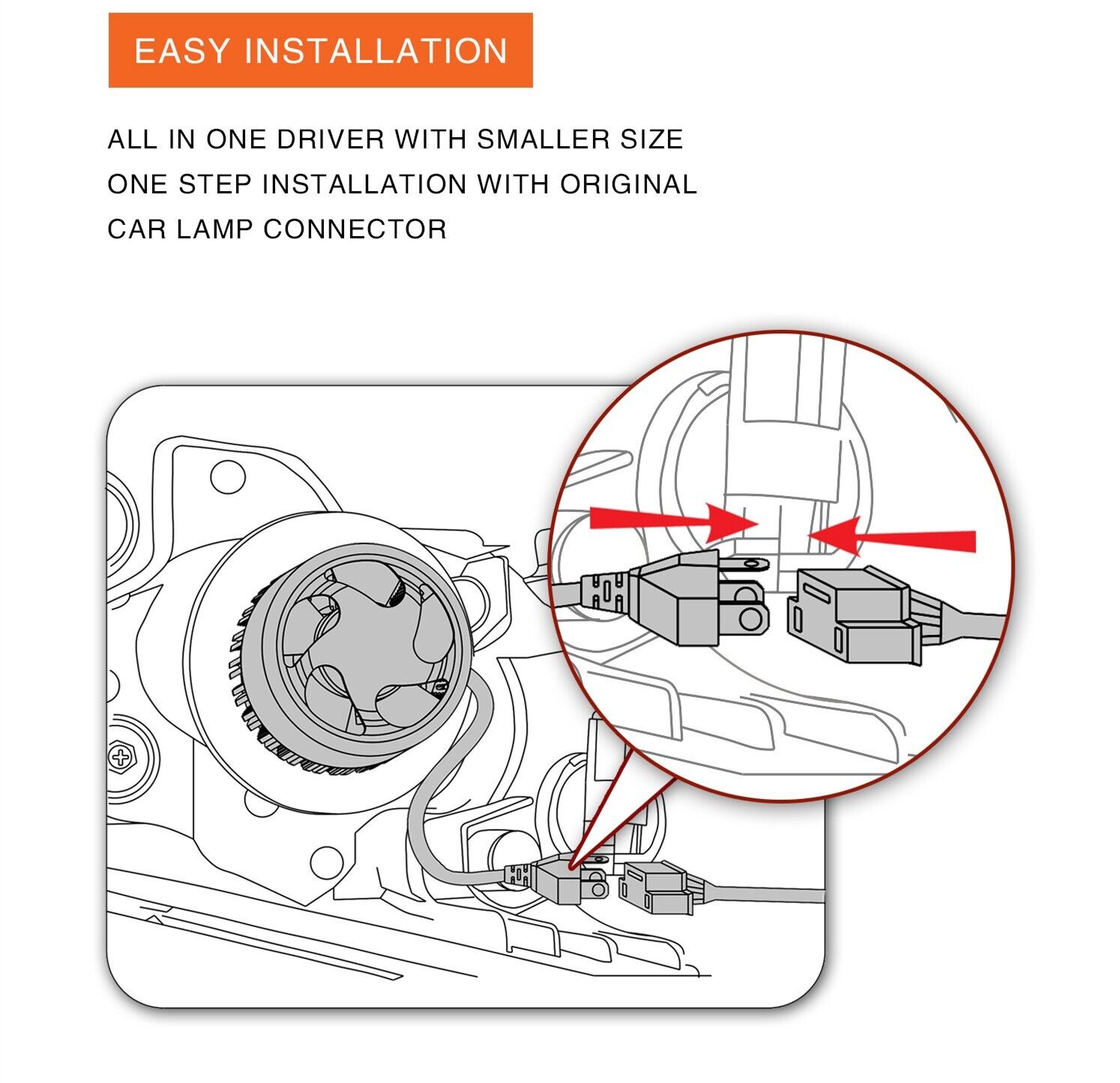 EASY INSTALLATION

ALL IN ONE DRIVER WITH SMALLER SIZE
ONE STEP INSTALLATION WITH ORIGINAL CAR LAMP CONNECTOR