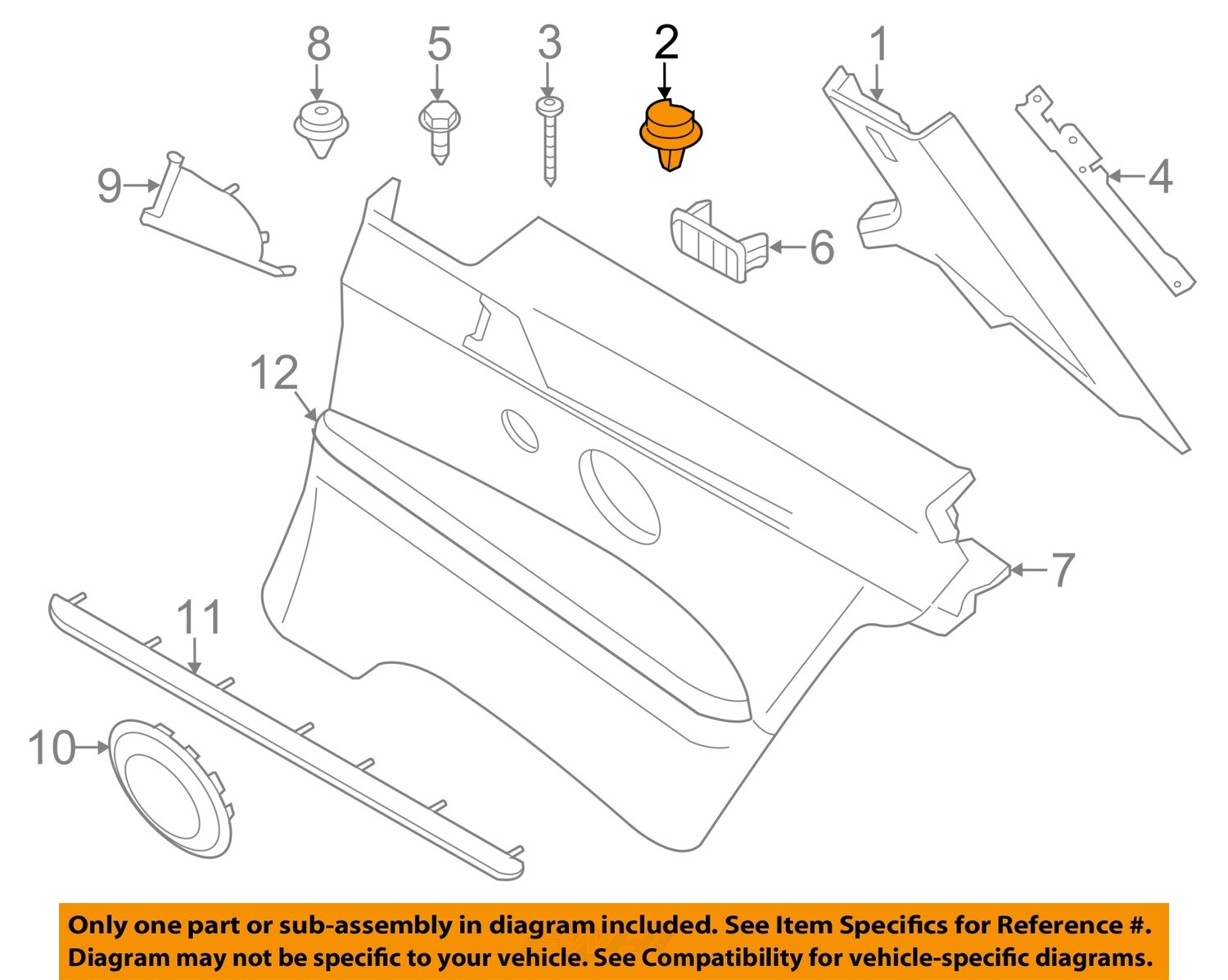 8
5
3
2
1
9
4
6
12
7
11
10

Only one part or sub-assembly in diagram included. See Item Specifics for Reference #. Diagram may not be specific to your vehicle. See Compatibility for vehicle-specific diagrams.