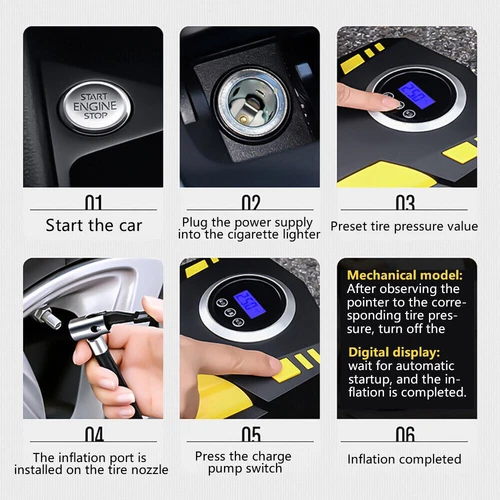 START
ENGINE
STOP

01
Start the car

02
Plug the power supply into the cigarette lighter

25.0

03
Preset tire pressure value

04
The inflation port is installed on the tire nozzle

25.0

05
Press the charge pump switch

Mechanical model:
After observing the pointer to the corresponding tire pressure, turn off the

Digital display:
wait for automatic startup, and the inflation is completed.

06
Inflation completed