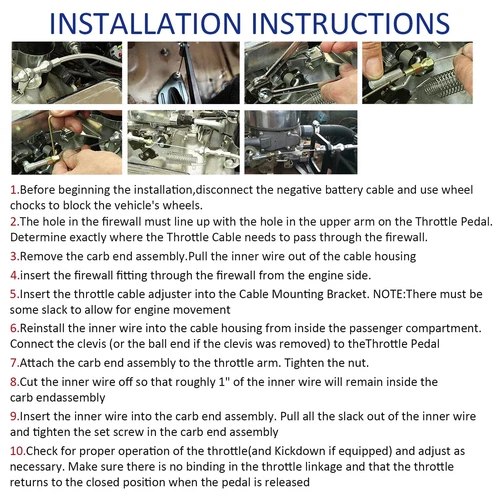 INSTALLATION INSTRUCTIONS

1.Before beginning the installation,disconnect the negative battery cable and use wheel chocks to block the vehicle's wheels.

2.The hole in the firewall must line up with the hole in the upper arm on the Throttle Pedal. Determine exactly where the Throttle Cable needs to pass through the firewall.

3.Remove the carb end assembly.Pull the inner wire out of the cable housing

4.insert the firewall fitting through the firewall from the engine side.

5.Insert the throttle cable adjuster into the Cable Mounting Bracket. NOTE:There must be some slack to allow for engine movement

6.Reinstall the inner wire into the cable housing from inside the passenger compartment. Connect the clevis (or the ball end if the clevis was removed) to theThrottle Pedal

7.Attach the carb end assembly to the throttle arm. Tighten the nut.

8.Cut the inner wire off so that roughly 1" of the inner wire will remain inside the carb endassembly

9.Insert the inner wire into the carb end assembly. Pull all the slack out of the inner wire and tighten the set screw in the carb end assembly

10.Check for proper operation of the throttle(and Kickdown if equipped) and adjust as necessary. Make sure there is no binding in the throttle linkage and that the throttle returns to the closed position when the pedal is released