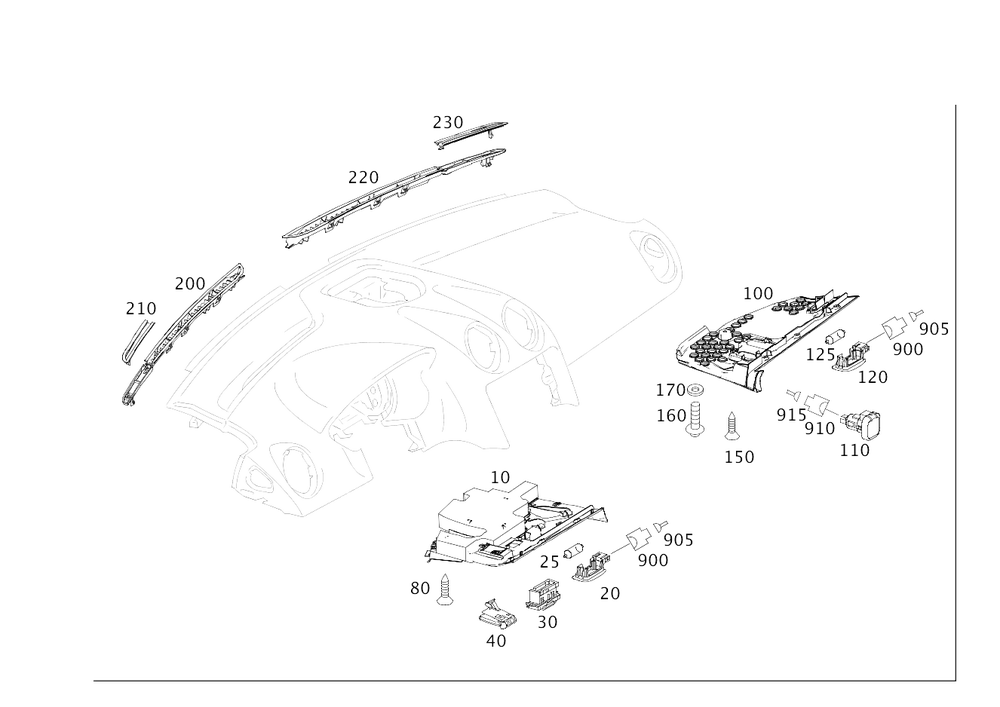 230
220
200
210
100
905
125
900
120
170
160
915
910
150
110
10
905
25
900
80
20
30
40