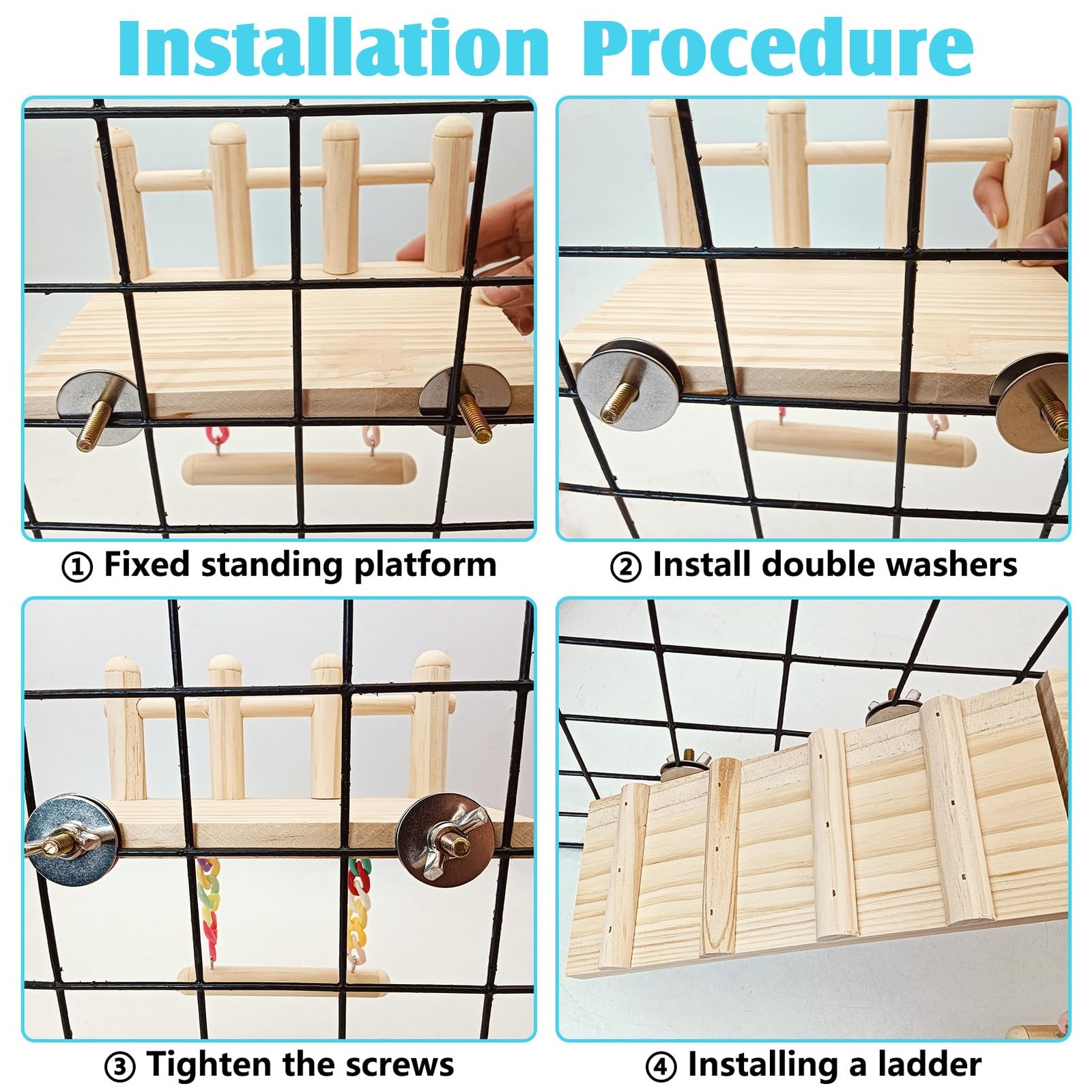 Installation Procedure

① Fixed standing platform

② Install double washers

③ Tighten the screws

④ Installing a ladder